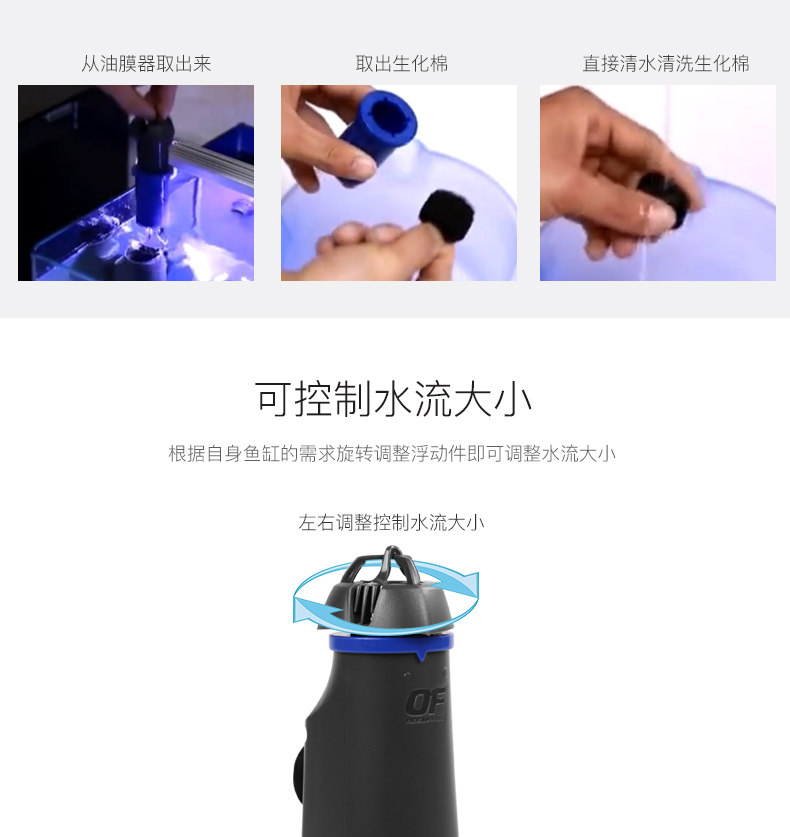 从油膜器取出来

取出生化棉

直接清水清洗生化棉

可控制水流大小

根据自身鱼缸的需求旋转调整浮动件即可调整水流大小

左右调整控制水流大小

OF