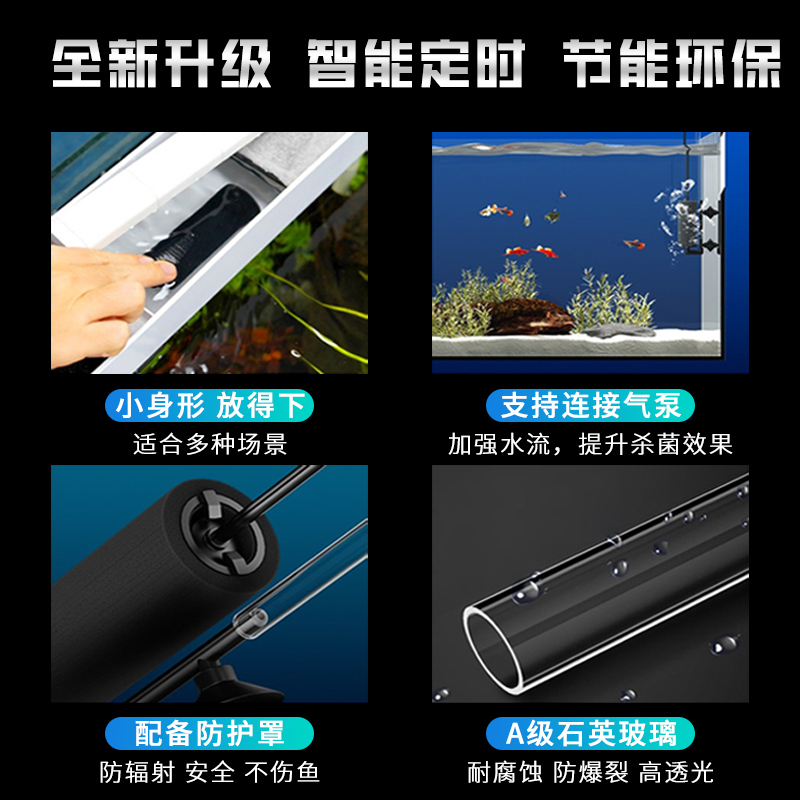 全新升级 智能定时 节能环保

小身形 放得下
适合多种场景

支持连接气泵
加强水流，提升杀菌效果

配备防护罩
防辐射 安全 不伤鱼

A级石英玻璃
耐腐蚀 防爆裂 高透光