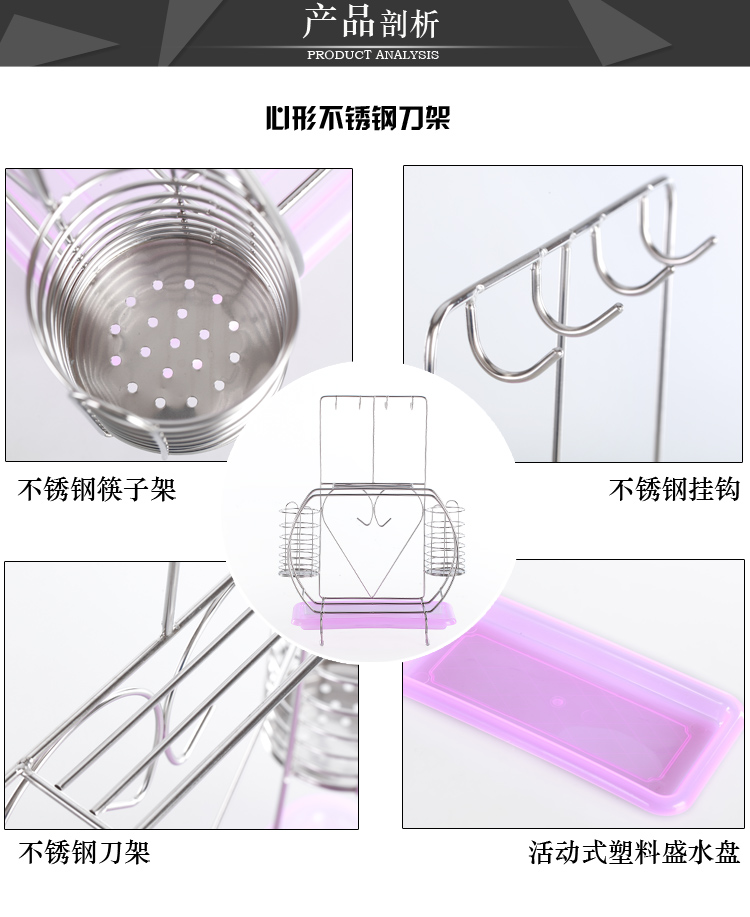 产品剖析
PRODUCT ANALYSIS

心形不锈钢刀架

不锈钢筷子架

不锈钢挂钩

不锈钢刀架

活动式塑料盛水盘