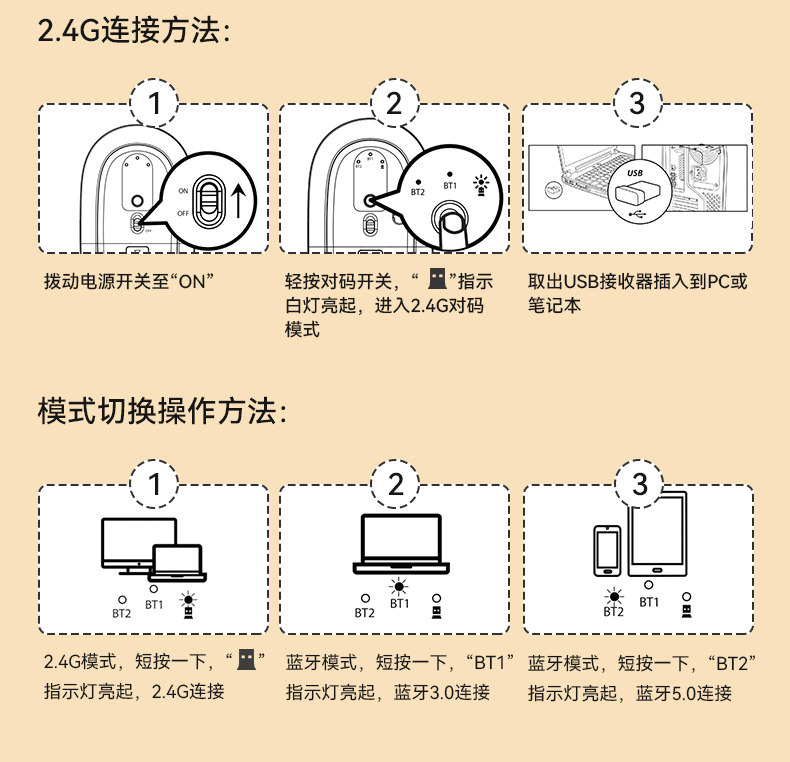 2.4G连接方法:

1

ON
OFF

拨动电源开关至“ON”

2

BT2
BT1

轻按对码开关，“ ”指示白灯亮起，进入2.4G对码模式

3

USB

取出USB接收器插入到PC或笔记本

模式切换操作方法:

1

BT2
BT1

2.4G模式，短按一下，“ ”指示灯亮起，2.4G连接

2

BT2
BT1

蓝牙模式，短按一下，“BT1”指示灯亮起，蓝牙3.0连接

3

BT2
BT1

蓝牙模式，短按一下，“BT2”指示灯亮起，蓝牙5.0连接