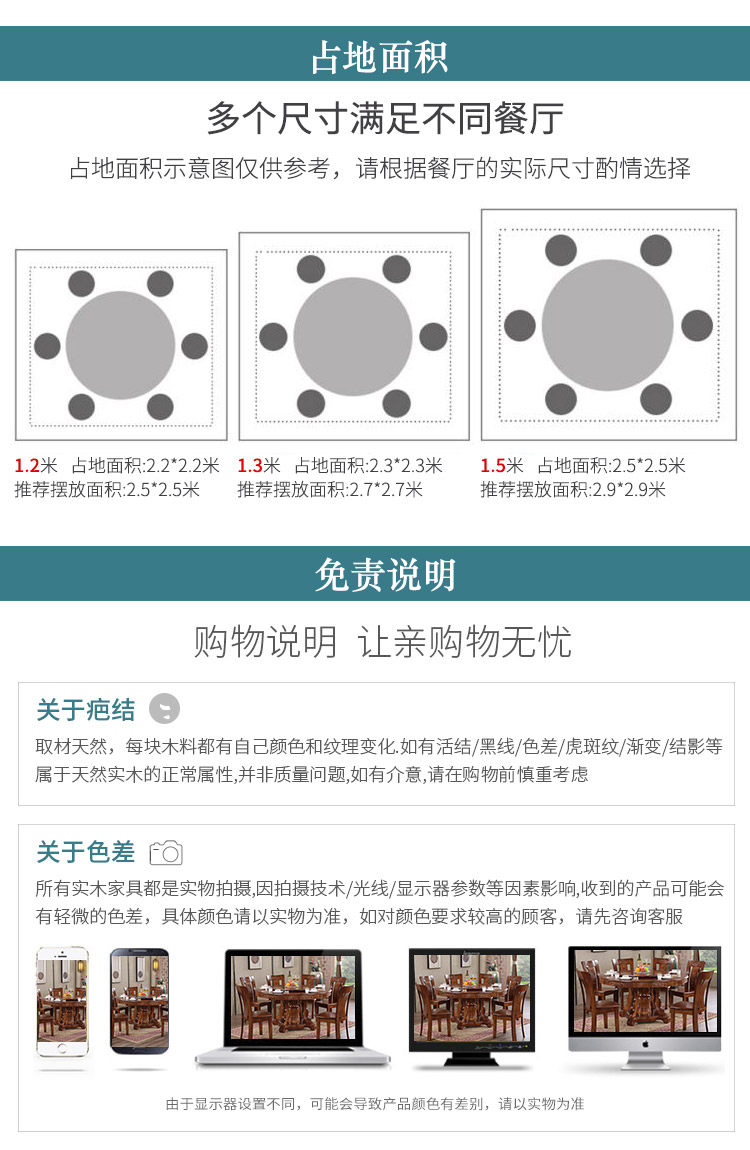 占地面积

多个尺寸满足不同餐厅

占地面积示意图仅供参考，请根据餐厅的实际尺寸酌情选择

1.2米 占地面积:2.2*2.2米
推荐摆放面积:2.5*2.5米

1.3米 占地面积:2.3*2.3米
推荐摆放面积:2.7*2.7米

1.5米 占地面积:2.5*2.5米
推荐摆放面积:2.9*2.9米

免责说明

购物说明 让亲购物无忧

关于疤结

取材天然，每块木料都有自己颜色和纹理变化.如有活结/黑线/色差/虎斑纹/渐变/结影等属于天然实木的正常属性,并非质量问题,如有介意,请在购物前慎重考虑

关于色差

所有实木家具都是实物拍摄,因拍摄技术/光线/显示器参数等因素影响,收到的产品可能会有轻微的色差，具体颜色请以实物为准，如对颜色要求较高的顾客，请先咨询客服

由于显示器设置不同，可能会导致产品颜色有差别，请以实物为准