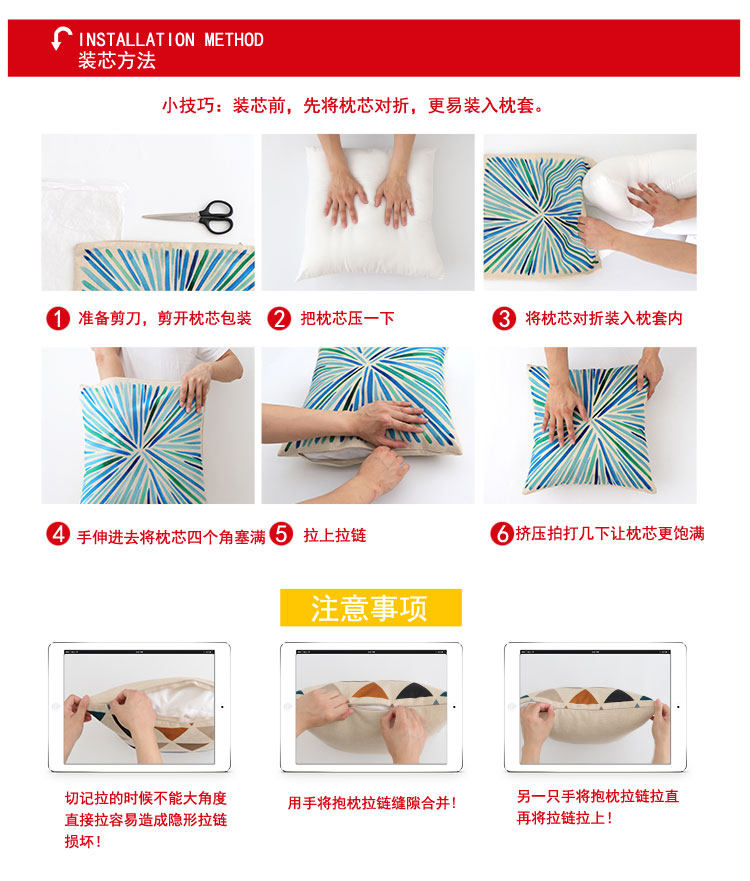 INSTALLATION METHOD
装芯方法

小技巧：装芯前，先将枕芯对折，更易装入枕套。

1 准备剪刀，剪开枕芯包装

2 把枕芯压一下

3 将枕芯对折装入枕套内

4 手伸进去将枕芯四个角塞满

5 拉上拉链

6 挤压拍打几下让枕芯更饱满

注意事项

切记拉的时候不能大角度直接拉容易造成隐形拉链损坏！

用手将抱枕拉链缝隙合并！

另一只手将抱枕拉链拉直再将拉链拉上！