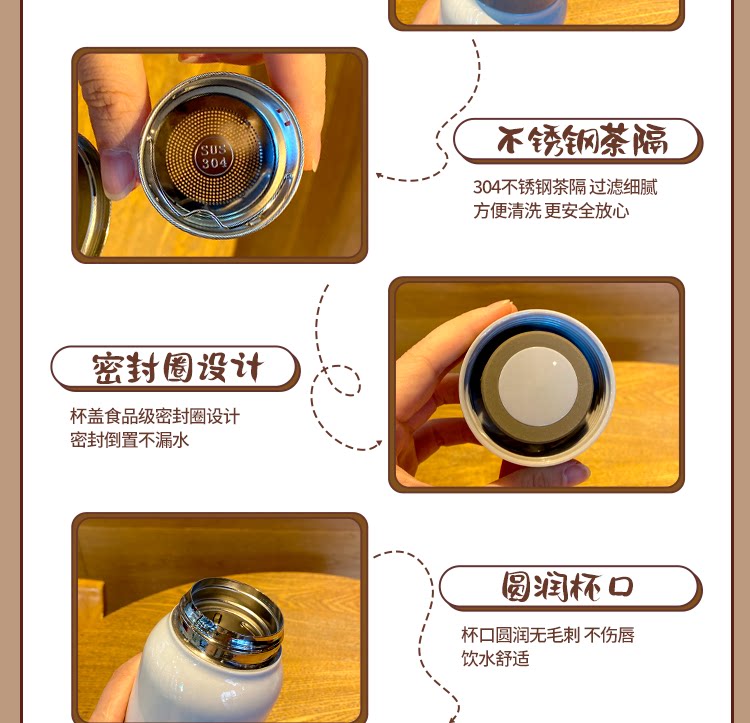 SUS
304

不锈钢茶隔

304不锈钢茶隔 过滤细腻
方便清洗 更安全放心

密封圈设计

杯盖食品级密封圈设计
密封倒置不漏水

圆润杯口

杯口圆润无毛刺 不伤唇
饮水舒适