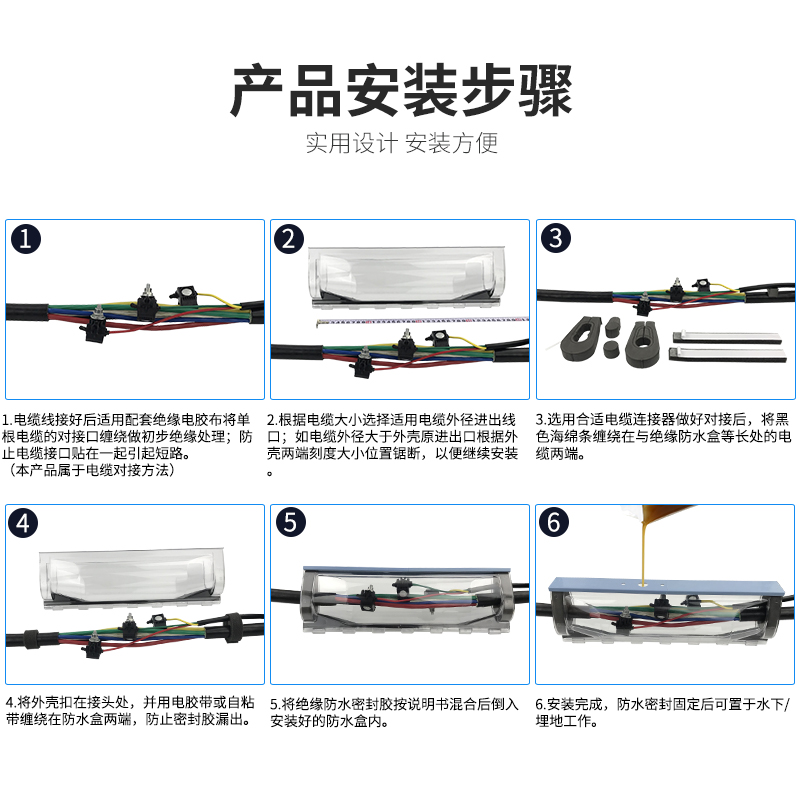 产品安装步骤

实用设计 安装方便

1

1.电缆线接好后适用配套绝缘电胶布将单根电缆的对接口缠绕做初步绝缘处理；防止电缆接口贴在一起引起短路。
（本产品属于电缆对接方法）

2

2.根据电缆大小选择适用电缆外径进出线口；如电缆外径大于外壳原进出口根据外壳两端刻度大小位置锯断，以便继续安装。

3

3.选用合适电缆连接器做好对接后，将黑色海绵条缠绕在与绝缘防水盒等长处的电缆两端。

4

4.将外壳扣在接头处，并用电胶带或自粘带缠绕在防水盒两端，防止密封胶漏出。

5

5.将绝缘防水密封胶按说明书混合后倒入安装好的防水盒内。

6

6.安装完成，防水密封固定后可置于水下/埋地工作。