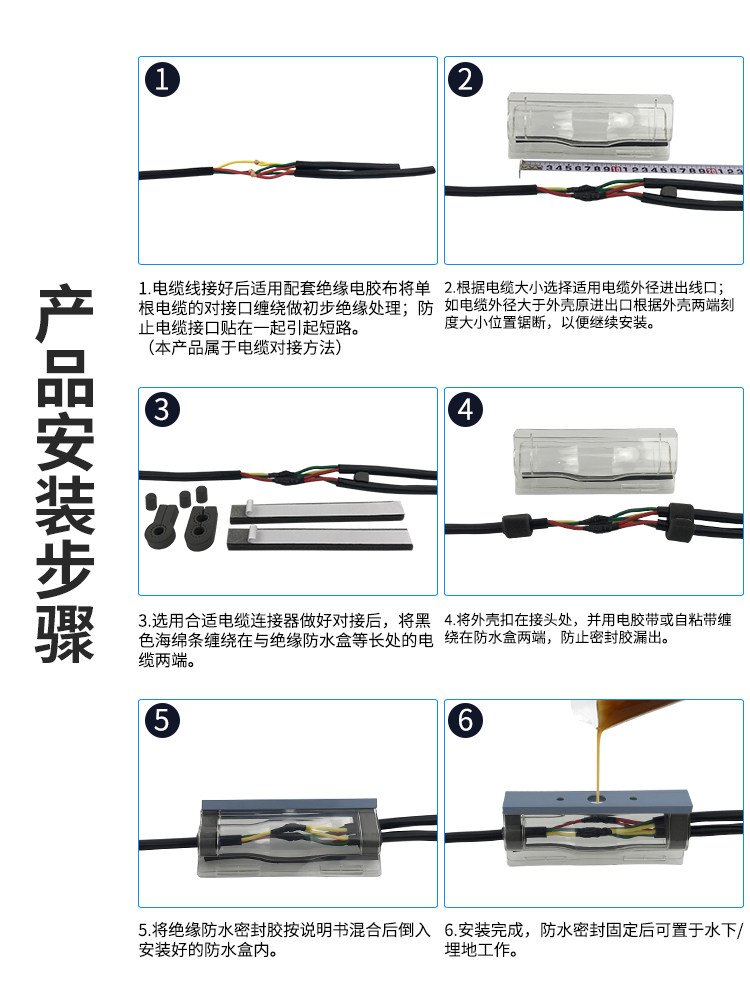 产品安装步骤

1

1.电缆线接好后适用配套绝缘电胶布将单根电缆的对接口缠绕做初步绝缘处理；防止电缆接口贴在一起引起短路。
（本产品属于电缆对接方法）

2

2.根据电缆大小选择适用电缆外径进出线口；如电缆外径大于外壳原进出口根据外壳两端刻度大小位置锯断，以便继续安装。

3

3.选用合适电缆连接器做好对接后，将黑色海绵条缠绕在与绝缘防水盒等长处的电缆两端。

4

4.将外壳扣在接头处，并用电胶带或自粘带缠绕在防水盒两端，防止密封胶漏出。

5

5.将绝缘防水密封胶按说明书混合后倒入安装好的防水盒内。

6

6.安装完成，防水密封固定后可置于水下/埋地工作。