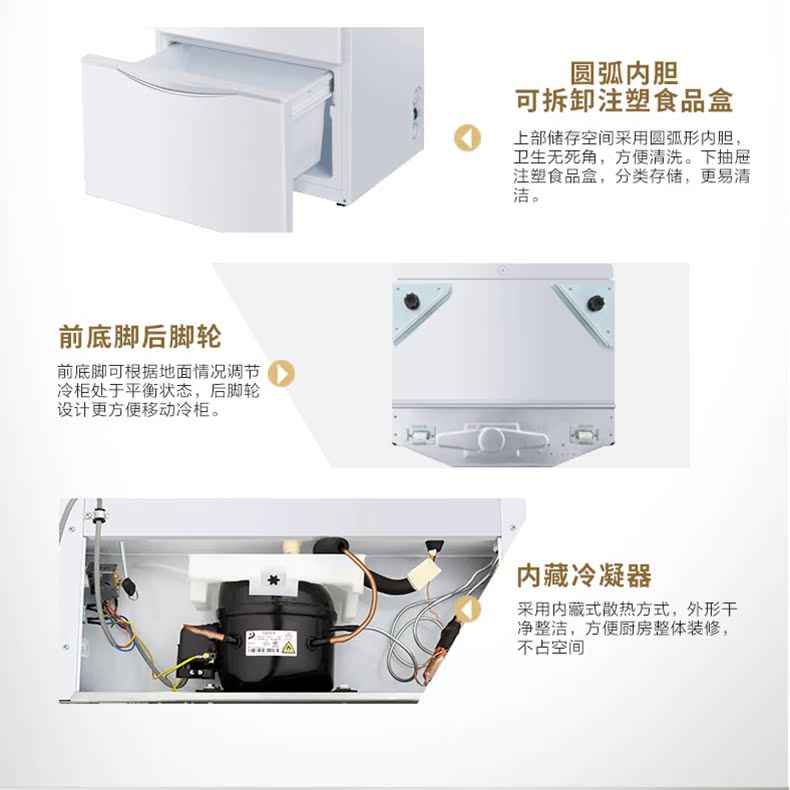 圆弧内胆
可拆卸注塑食品盒

上部储存空间采用圆弧形内胆，卫生无死角，方便清洗。下抽屉注塑食品盒，分类存储，更易清洁。

前底脚后脚轮

前底脚可根据地面情况调节冷柜处于平衡状态，后脚轮设计更方便移动冷柜。

内藏冷凝器

采用内藏式散热方式，外形干净整洁，方便厨房整体装修，不占空间