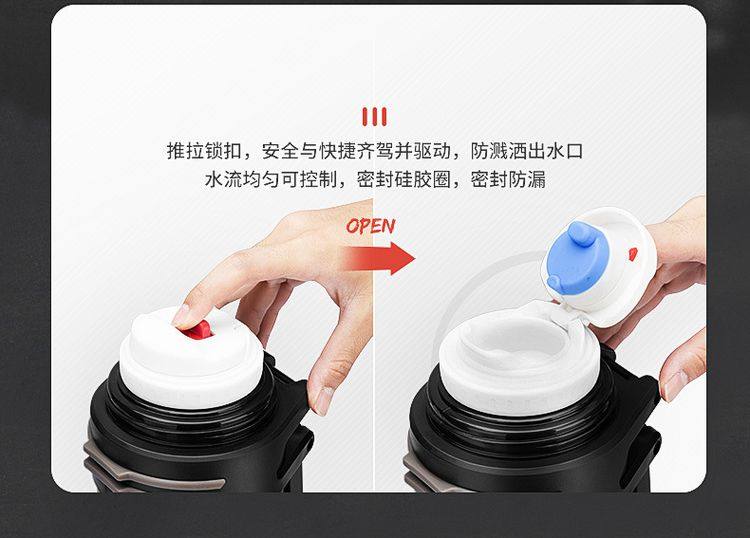 推拉锁扣，安全与快捷齐驾并驱动，防溅洒出水口
水流均匀可控制，密封硅胶圈，密封防漏

OPEN