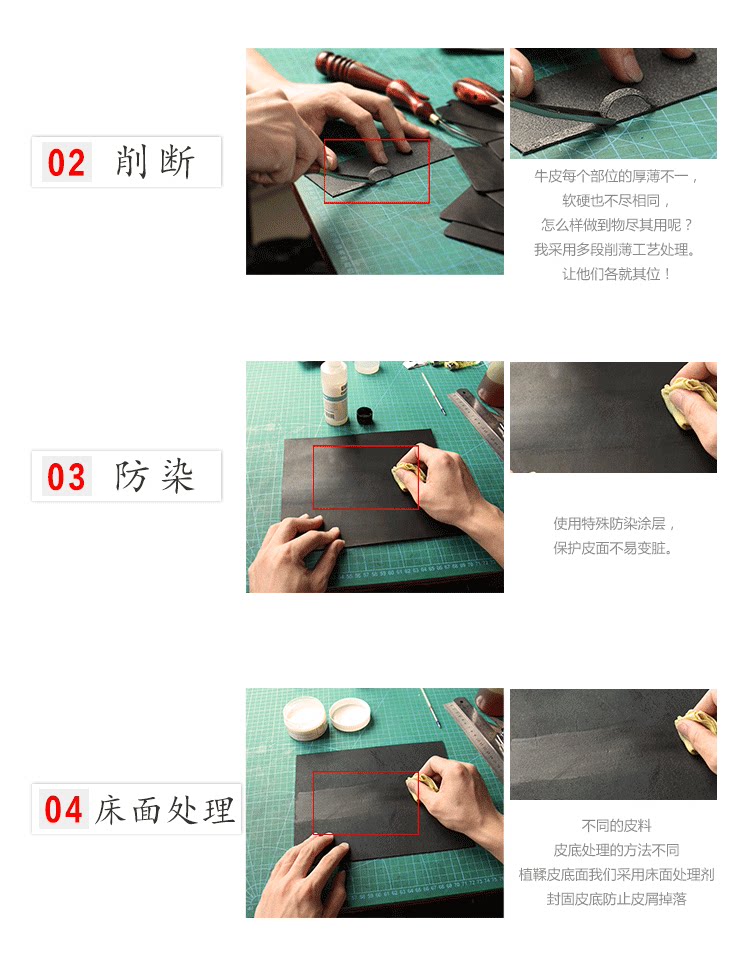 02 削断

牛皮每个部位的厚薄不一，
软硬也不尽相同，
怎么样做到物尽其用呢？
我采用多段削薄工艺处理。
让他们各就其位！

03 防染

使用特殊防染涂层，
保护皮面不易变脏。

04 床面处理

不同的皮料
皮底处理的方法不同
植鞣皮底面我们采用床面处理剂
封固皮底防止皮屑掉落