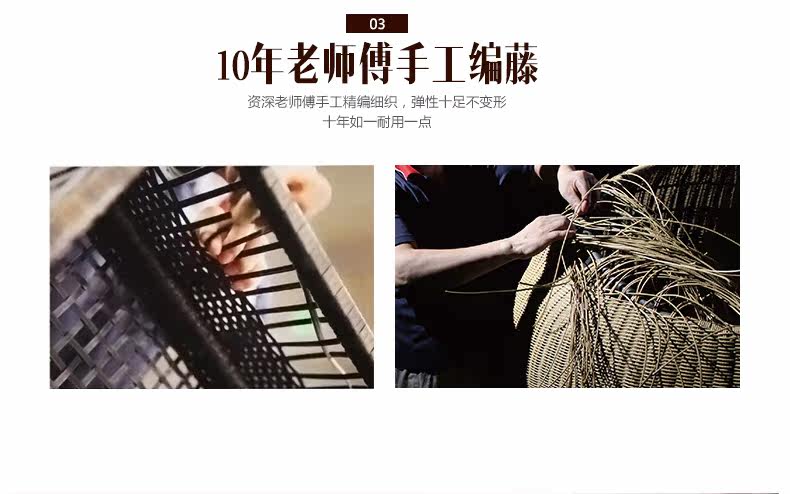 03

10年老师傅手工编藤

资深老师傅手工精编细织，弹性十足不变形
十年如一耐用一点