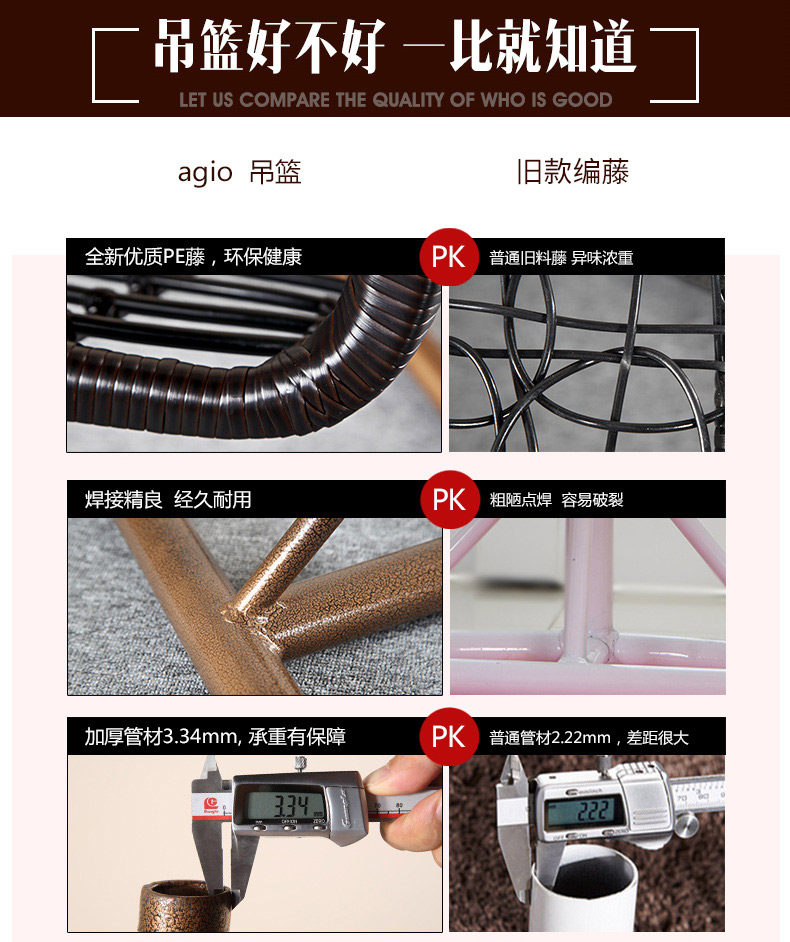 吊篮好不好 一比就知道

LET US COMPARE THE QUALITY OF WHO IS GOOD

agio 吊篮

旧款编藤

全新优质PE藤，环保健康

PK

普通旧料藤 异味浓重

焊接精良 经久耐用

PK

粗陋点焊 容易破裂

加厚管材3.34mm, 承重有保障

PK

普通管材2.22mm，差距很大

3.34

2.22