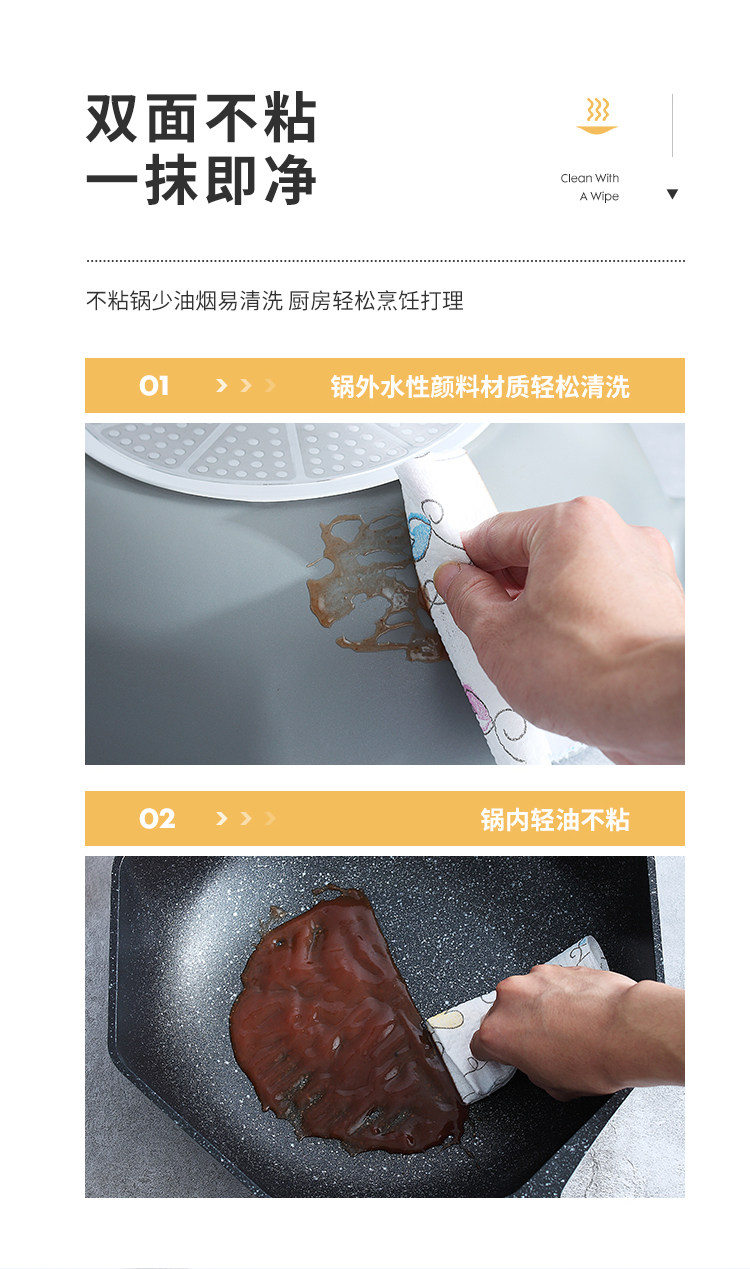 双面不粘
一抹即净

Clean With
A Wipe

不粘锅少油烟易清洗 厨房轻松烹饪打理

01 锅外水性颜料材质轻松清洗

02 锅内轻油不粘