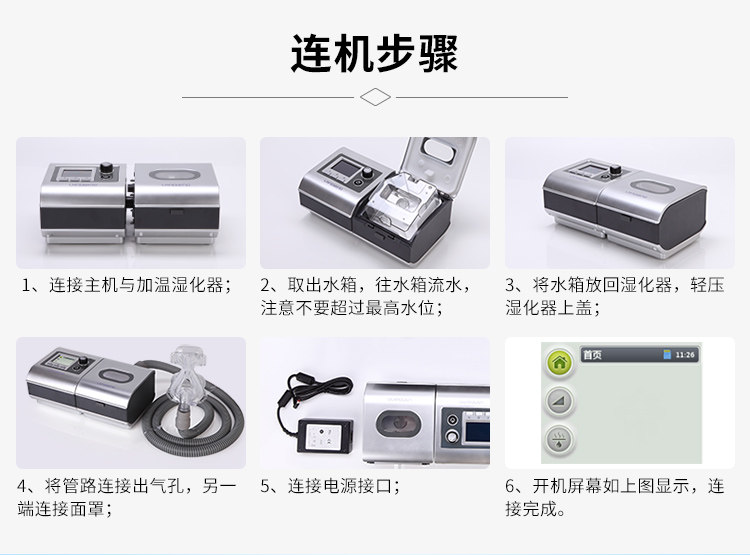 连机步骤

1、连接主机与加温湿化器；

2、取出水箱，往水箱流水，注意不要超过最高水位；

3、将水箱放回湿化器，轻压湿化器上盖；

4、将管路连接出气孔，另一端连接面罩；

5、连接电源接口；

首页 11:26

6、开机屏幕如上图显示，连接完成。