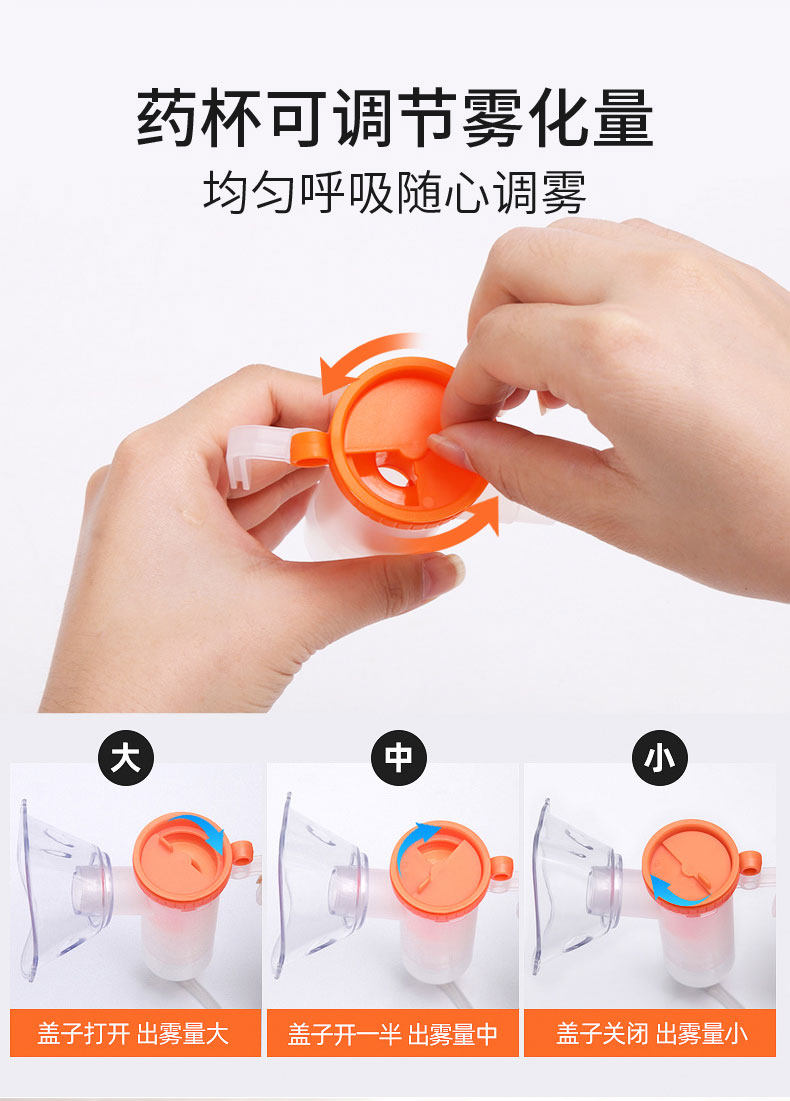 药杯可调节雾化量

均匀呼吸随心调雾

大

盖子打开 出雾量大

中

盖子开一半 出雾量中

小

盖子关闭 出雾量小