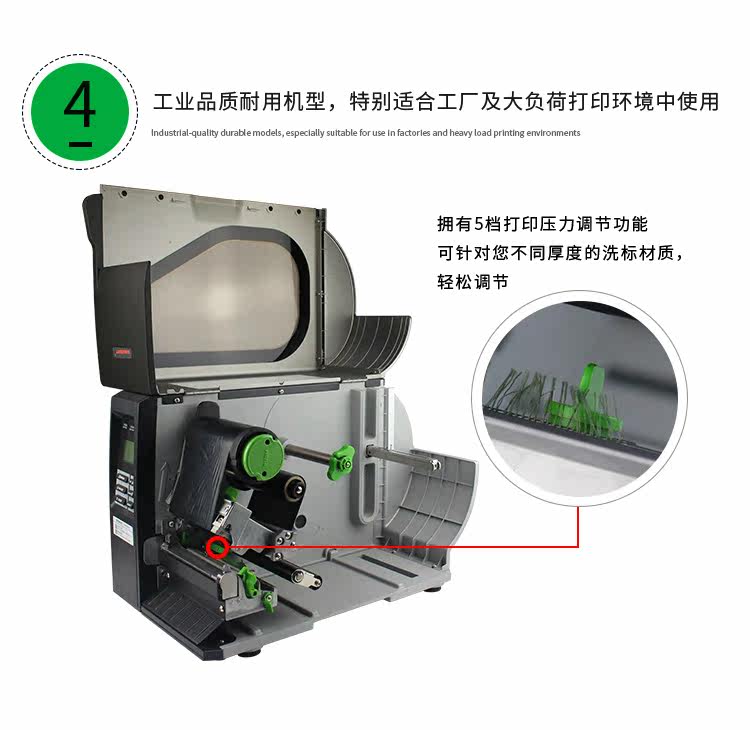 4

工业品质耐用机型，特别适合工厂及大负荷打印环境中使用

Industrial-quality durable models, especially suitable for use in factories and heavy load printing environments

拥有5档打印压力调节功能
可针对您不同厚度的洗标材质，
轻松调节