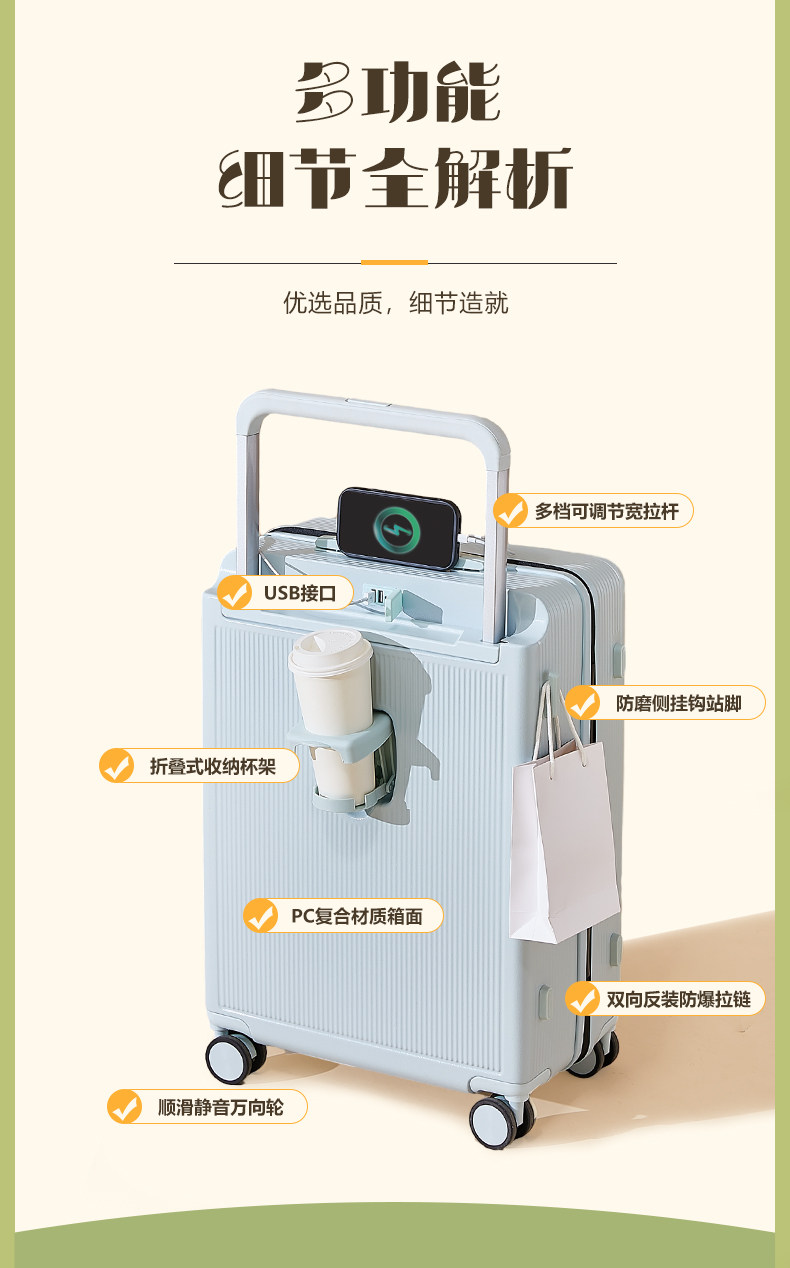 多功能
细节全解析

优选品质，细节造就

多档可调节宽拉杆

USB接口

防磨侧挂钩站脚

折叠式收纳杯架

PC复合材质箱面

双向反装防爆拉链

顺滑静音万向轮