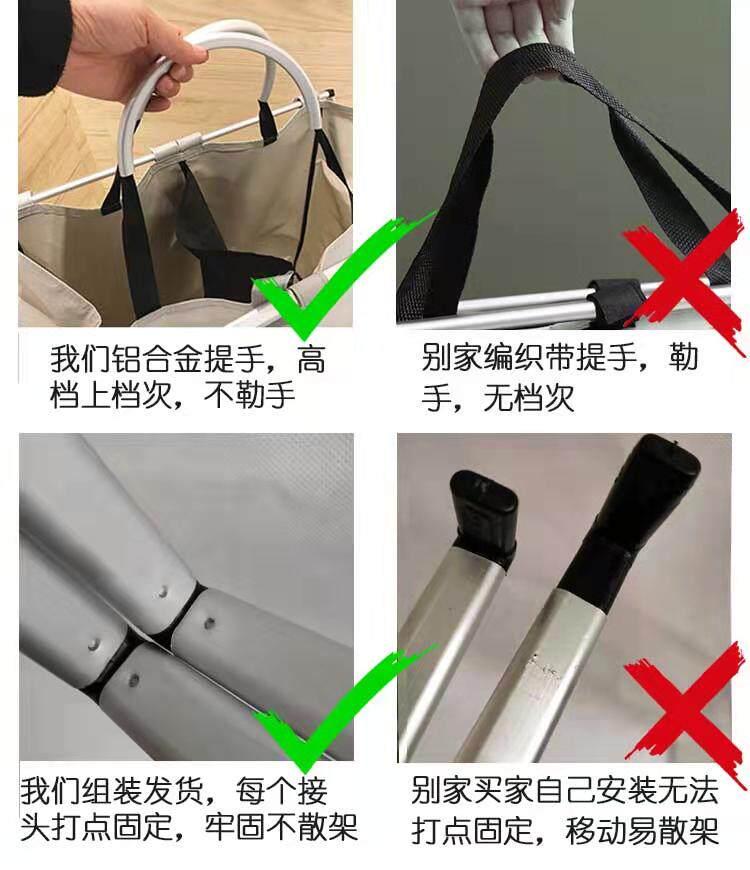 我们铝合金提手，高档上档次，不勒手

别家编织带提手，勒手，无档次

我们组装发货，每个接头打点固定，牢固不散架

别家买家自己安装无法打点固定，移动易散架