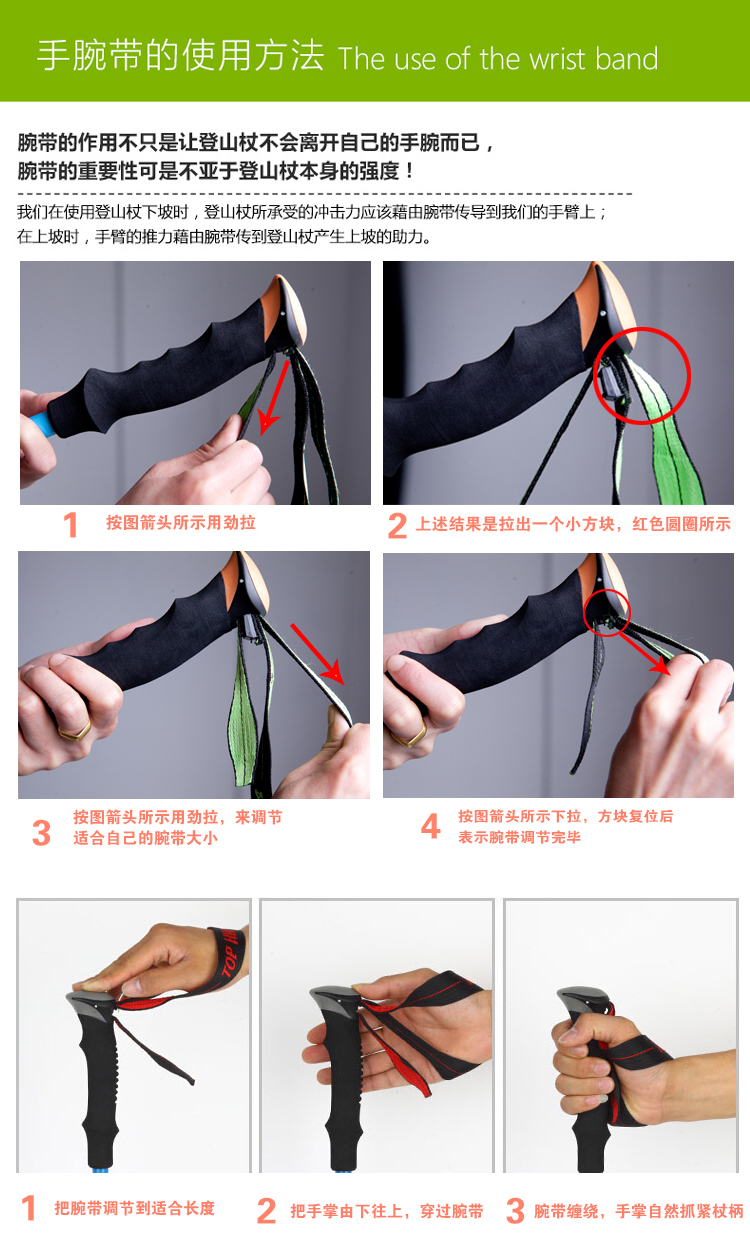 手腕带的使用方法 The use of the wrist band

腕带的作用不只是让登山杖不会离开自己的手腕而已，
腕带的重要性可是不亚于登山杖本身的强度！

我们在使用登山杖下坡时，登山杖所承受的冲击力应该藉由腕带传导到我们的手臂上；
在上坡时，手臂的推力藉由腕带传到登山杖产生上坡的助力。

1 按图箭头所示用劲拉

2 上述结果是拉出一个小方块，红色圆圈所示

3 按图箭头所示用劲拉，来调节适合自己的腕带大小

4 按图箭头所示下拉，方块复位后表示腕带调节完毕

TOP

1 把腕带调节到适合长度

2 把手掌由下往上，穿过腕带

3 腕带缠绕，手掌自然抓紧杖柄