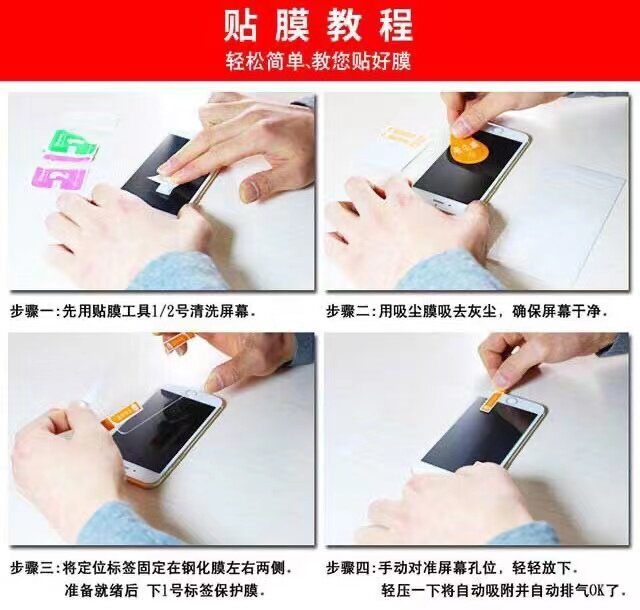 贴膜教程
轻松简单、教您贴好膜

步骤一:先用贴膜工具1/2号清洗屏幕.

步骤二:用吸尘膜吸去灰尘，确保屏幕干净.

步骤三:将定位标签固定在钢化膜左右两侧.
准备就绪后 下1号标签保护膜.

步骤四:手动对准屏幕孔位，轻轻放下.
轻压一下将自动吸附并自动排气OK了.