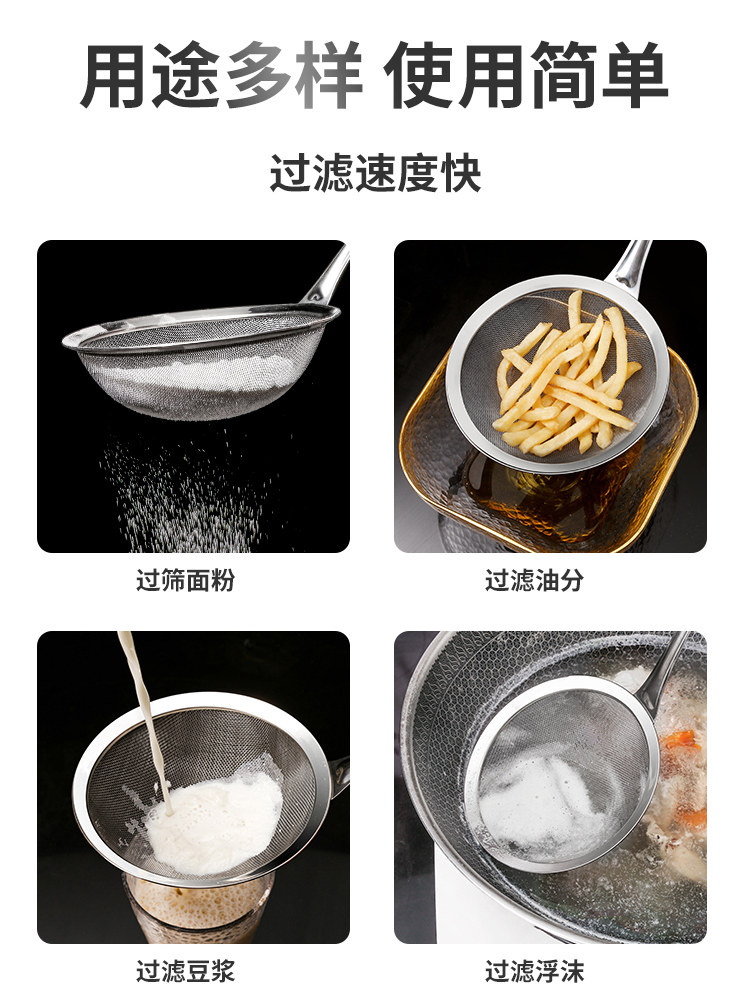 用途多样 使用简单

过滤速度快

过筛面粉

过滤油分

过滤豆浆

过滤浮沫