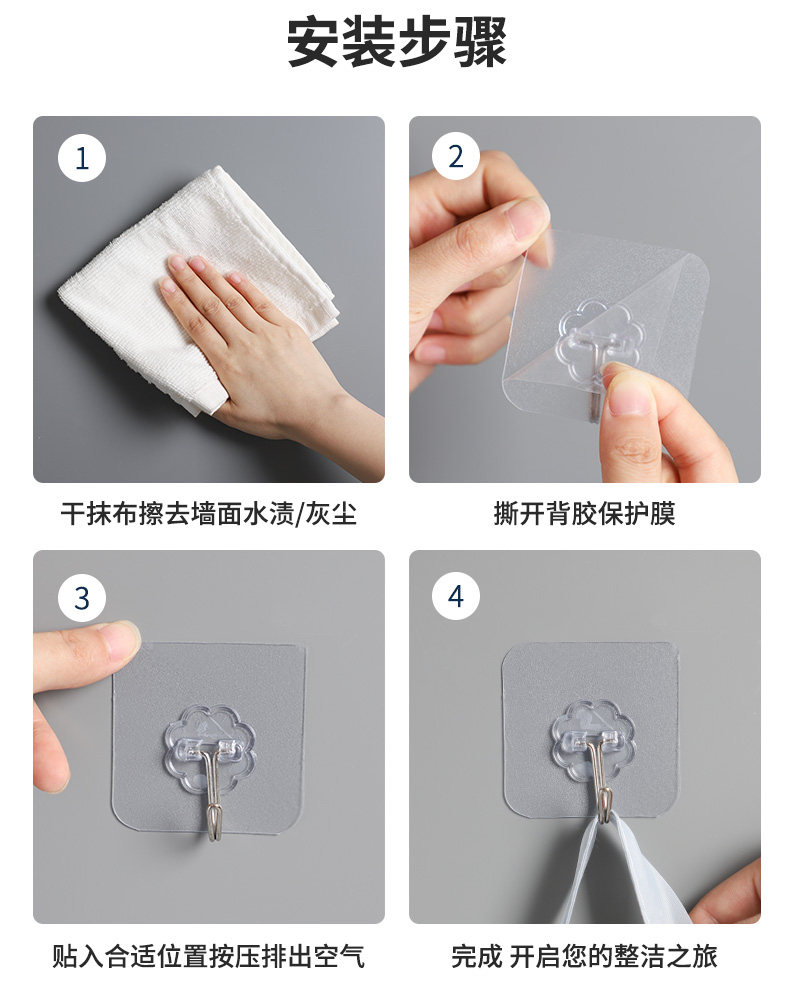 安装步骤

1

干抹布擦去墙面水渍/灰尘

2

撕开背胶保护膜

3

贴入合适位置按压排出空气

4

完成 开启您的整洁之旅