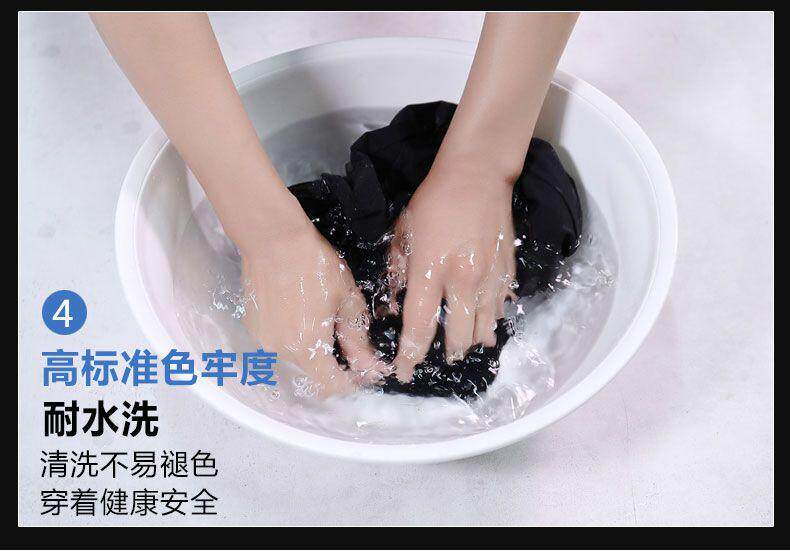 4
高标准色牢度
耐水洗
清洗不易褪色
穿着健康安全