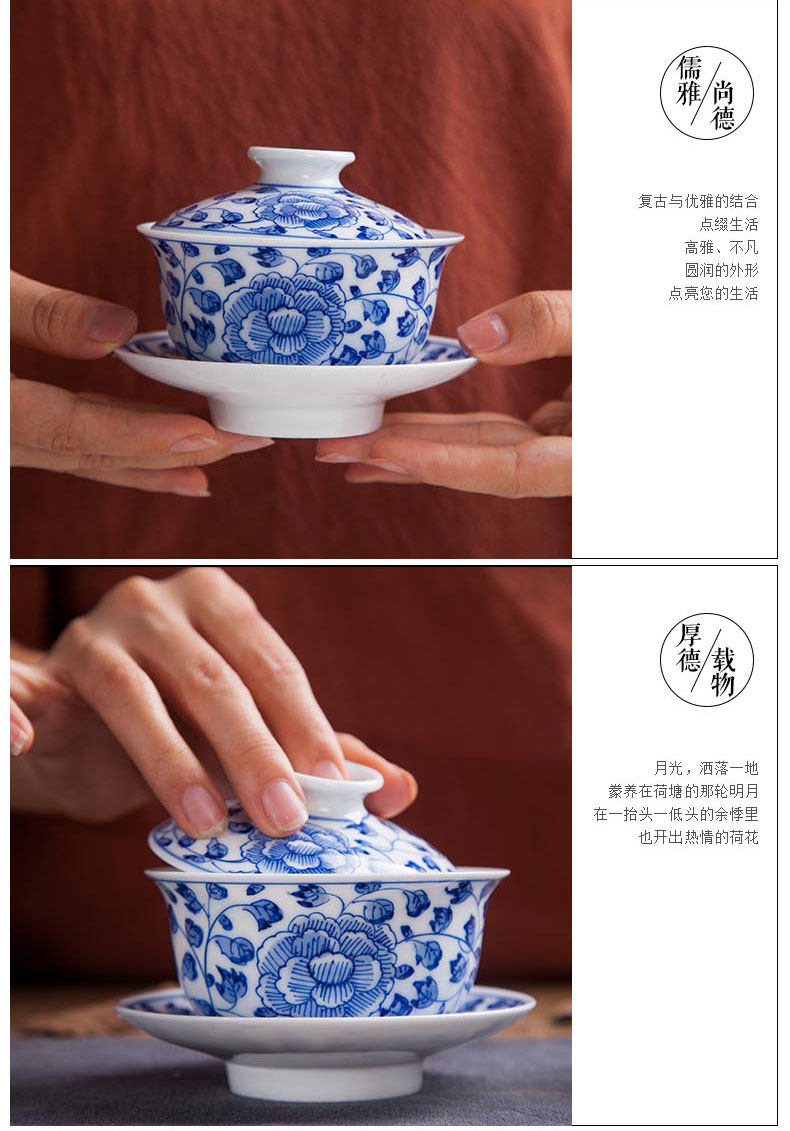 儒雅 尚德

复古与优雅的结合
点缀生活
高雅、不凡
圆润的外形
点亮您的生活

厚德 载物

月光，洒落一地
豢养在荷塘的那轮明月
在一抬头一低头的余悸里
也开出热情的荷花