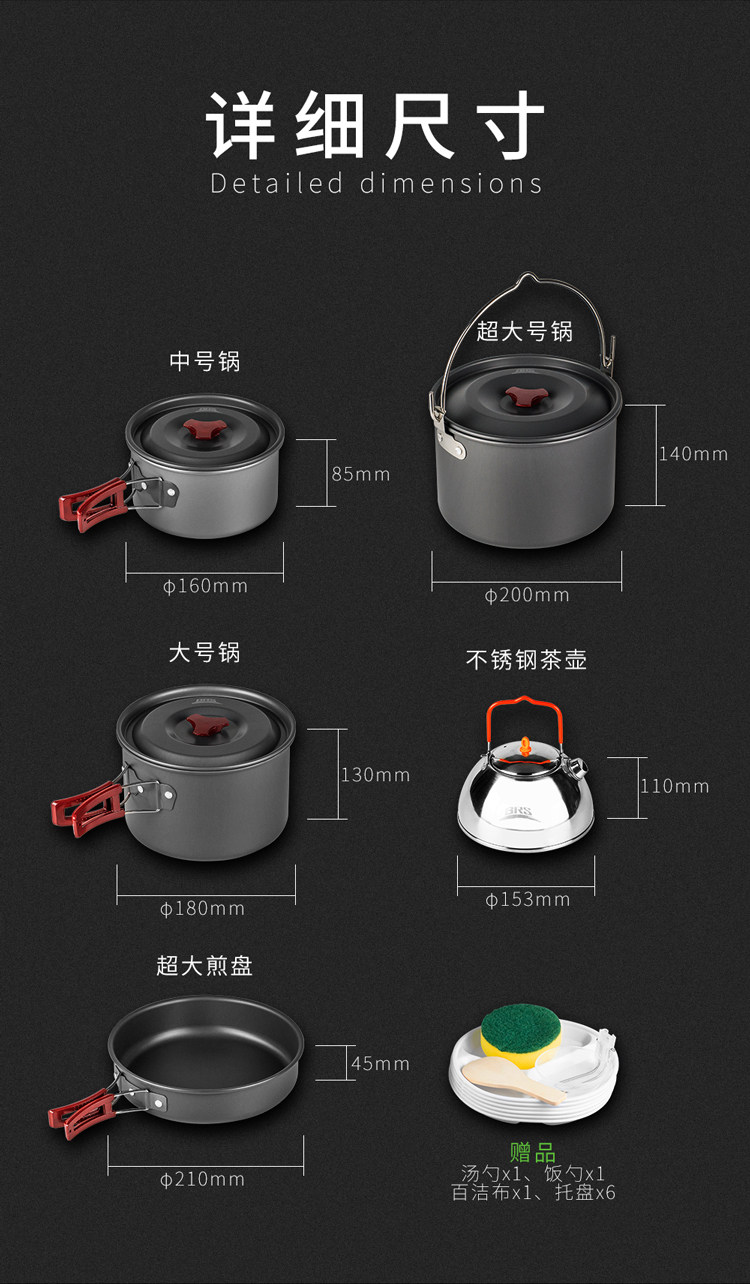 详细尺寸
Detailed dimensions

中号锅
85mm
ϕ160mm

超大号锅
140mm
ϕ200mm

大号锅
130mm
ϕ180mm

不锈钢茶壶
BRS
110mm
ϕ153mm

超大煎盘
45mm
ϕ210mm

赠品
汤勺x1、饭勺x1
百洁布x1、托盘x6