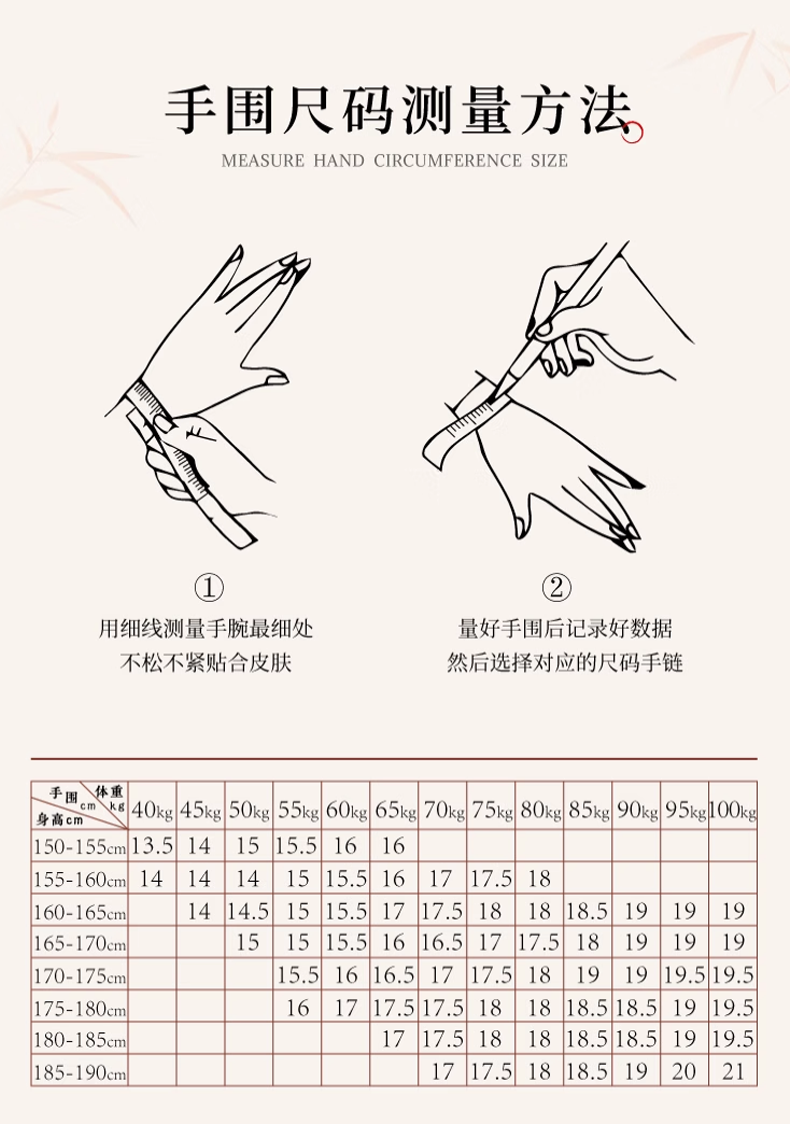 手围尺码测量方法
MEASURE HAND CIRCUMFERENCE SIZE

①
用细线测量手腕最细处
不松不紧贴合皮肤

②
量好手围后记录好数据
然后选择对应的尺码手链

| 手围cm 体重kg 身高cm | 40kg | 45kg | 50kg | 55kg | 60kg | 65kg | 70kg | 75kg | 80kg | 85kg | 90kg | 95kg | 100kg |
|---|---|---|---|---|---|---|---|---|---|---|---|---|---|
| 150-155cm | 13.5 | 14 | 15 | 15.5 | 16 | 16 | | | | | | | |
| 155-160cm | 14 | 14 | 14 | 15 | 15.5 | 16 | 17 | 17.5 | 18 | | | | |
| 160-165cm | | 14 | 14.5 | 15 | 15.5 | 17 | 17.5 | 18 | 18 | 18.5 | 19 | 19 | 19 |
| 165-170cm | | | 15 | 15 | 15.5 | 16 | 16.5 | 17 | 17.5 | 18 | 19 | 19 | 19 |
| 170-175cm | | | | 15.5 | 16 | 16.5 | 17 | 17.5 | 18 | 19 | 19 | 19.5 | 19.5 |
| 175-180cm | | | | 16 | 17 | 17.5 | 17.5 | 18 | 18 | 18.5 | 18.5 | 19 | 19.5 |
| 180-185cm | | | | | | 17 | 17.5 | 18 | 18 | 18.5 | 18.5 | 19 | 19.5 |
| 185-190cm | | | | | | | 17 | 17.5 | 18 | 18.5 | 19 | 20 | 21 |