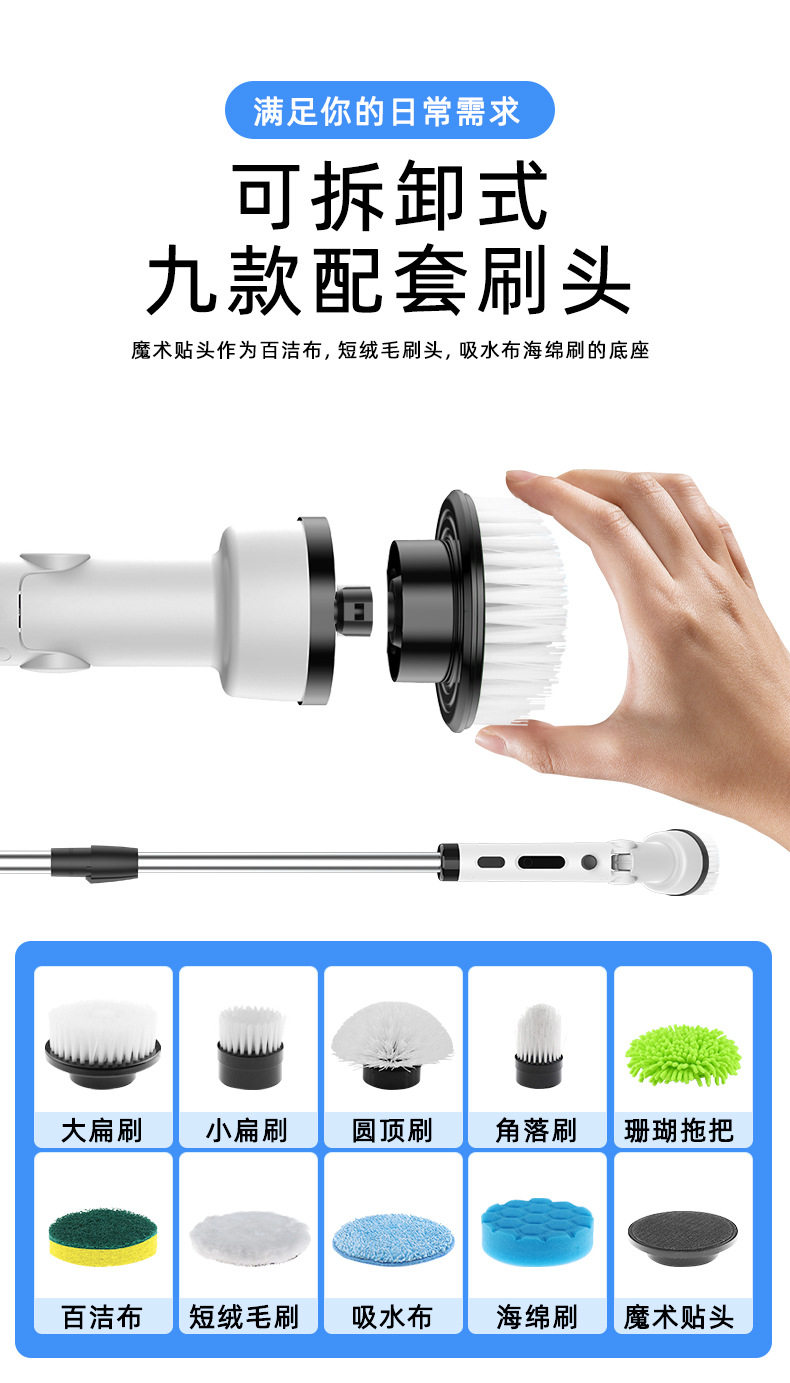 满足你的日常需求

可拆卸式
九款配套刷头

魔术贴头作为百洁布，短绒毛刷头，吸水布海绵刷的底座

大扁刷
小扁刷
圆顶刷
角落刷
珊瑚拖把
百洁布
短绒毛刷
吸水布
海绵刷
魔术贴头