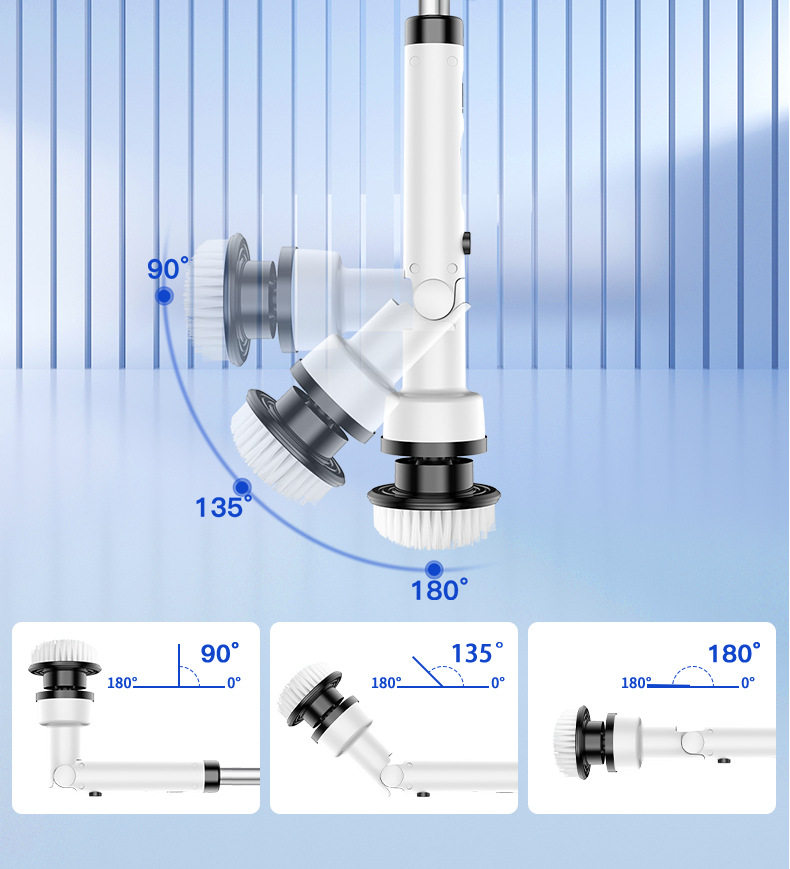 90°
135°
180°

90°
180° 0°

135°
180° 0°

180°
180° 0°