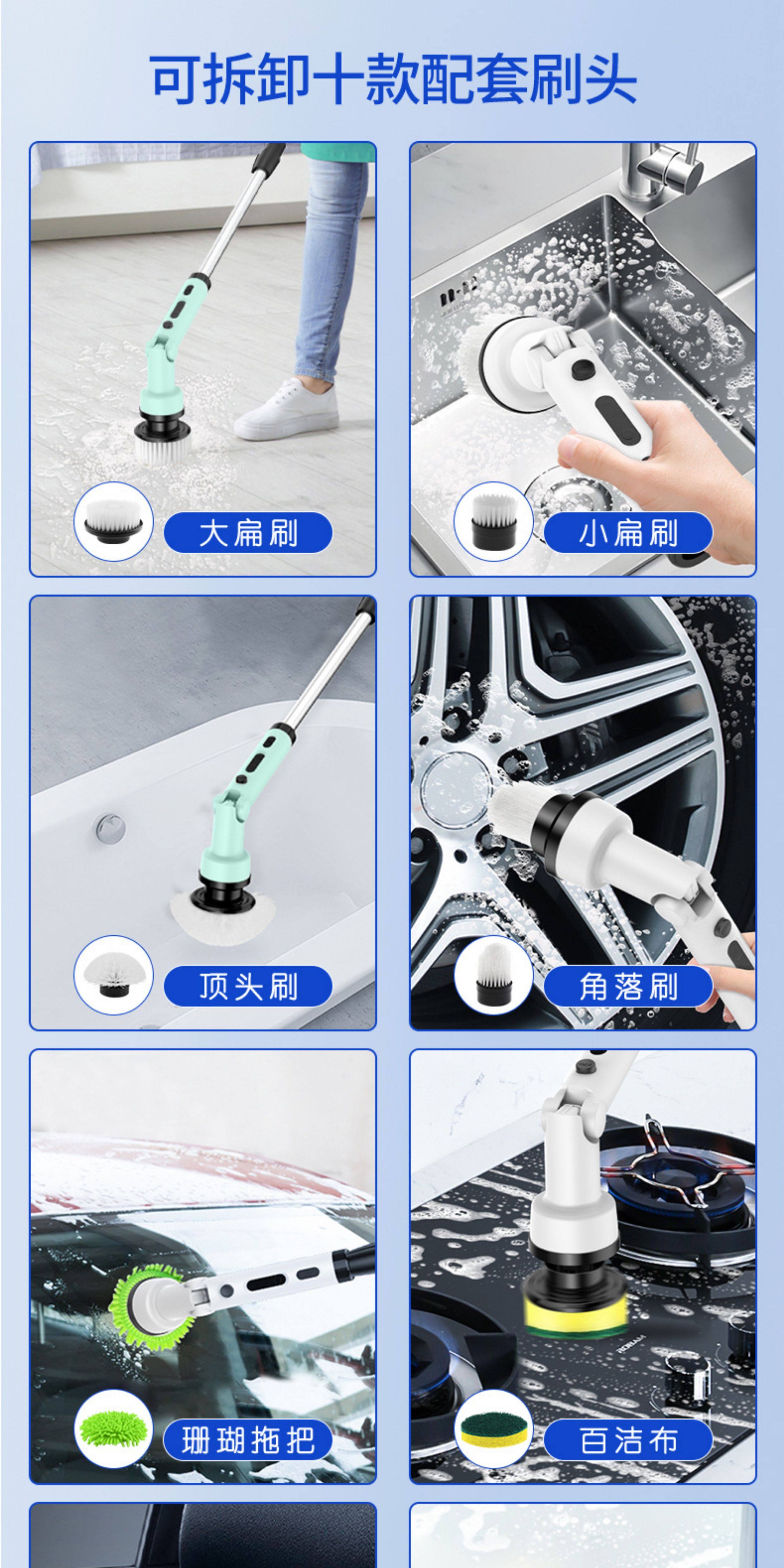 可拆卸十款配套刷头

大扁刷

小扁刷

顶头刷

角落刷

珊瑚拖把

百洁布