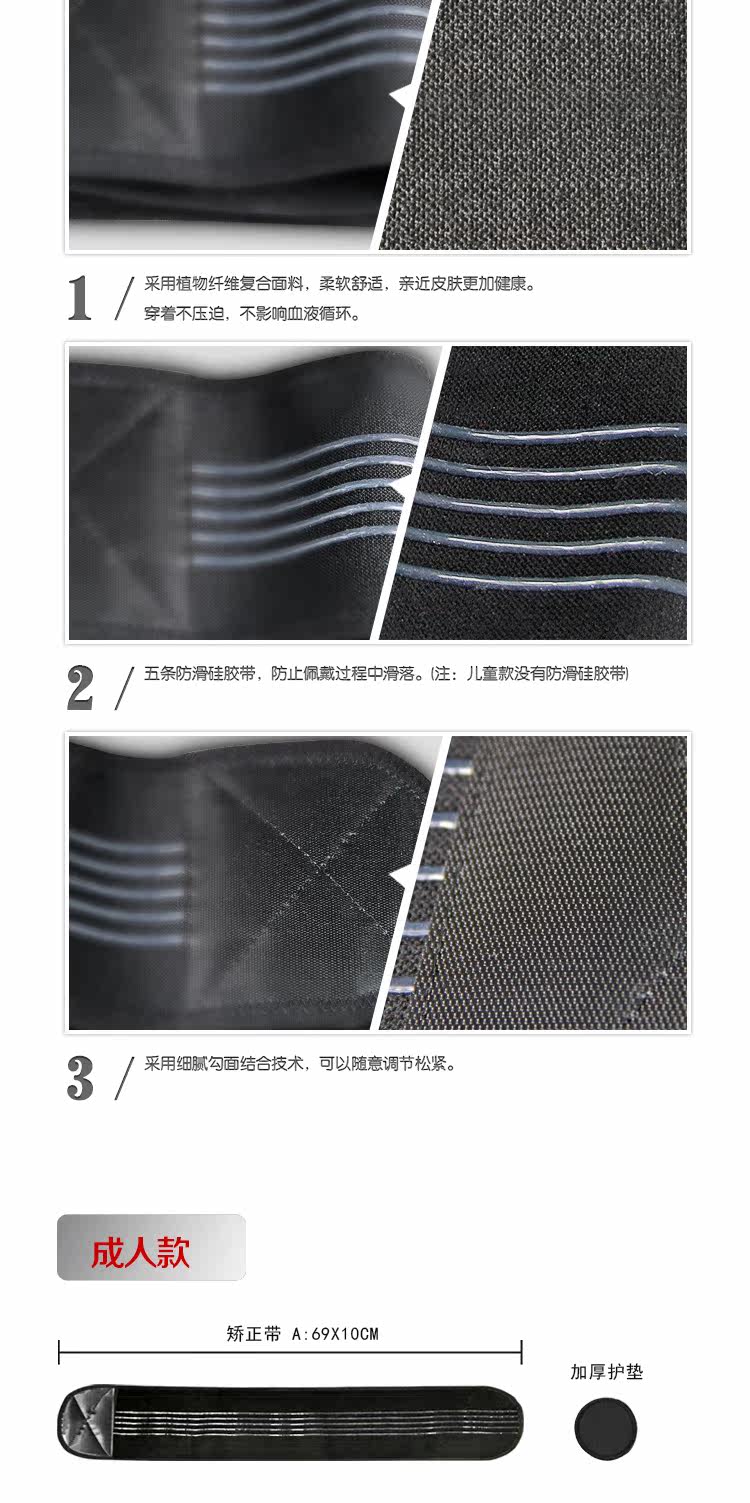 1 / 采用植物纤维复合面料，柔软舒适，亲近皮肤更加健康。
穿着不压迫，不影响血液循环。

2 / 五条防滑硅胶带，防止佩戴过程中滑落。(注：儿童款没有防滑硅胶带)

3 / 采用细腻勾面结合技术，可以随意调节松紧。

成人款

矫正带 A:69X10CM

加厚护垫