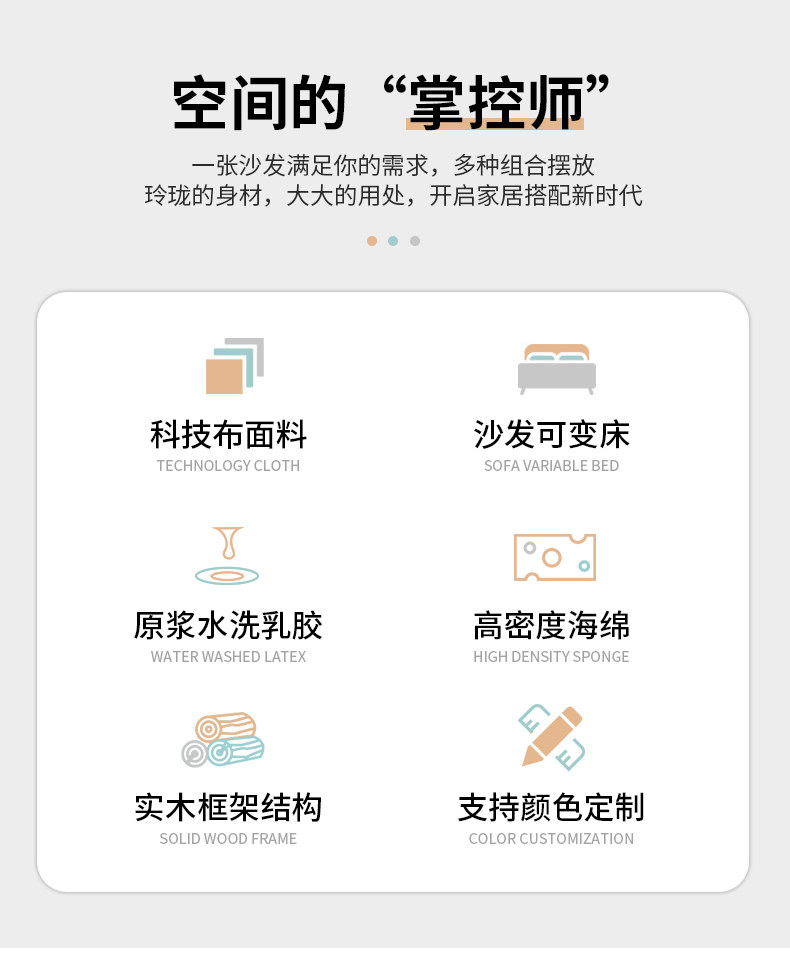 空间的“掌控师”

一张沙发满足你的需求，多种组合摆放
玲珑的身材，大大的用处，开启家居搭配新时代

科技布面料
TECHNOLOGY CLOTH

沙发可变床
SOFA VARIABLE BED

原浆水洗乳胶
WATER WASHED LATEX

高密度海绵
HIGH DENSITY SPONGE

实木框架结构
SOLID WOOD FRAME

支持颜色定制
COLOR CUSTOMIZATION