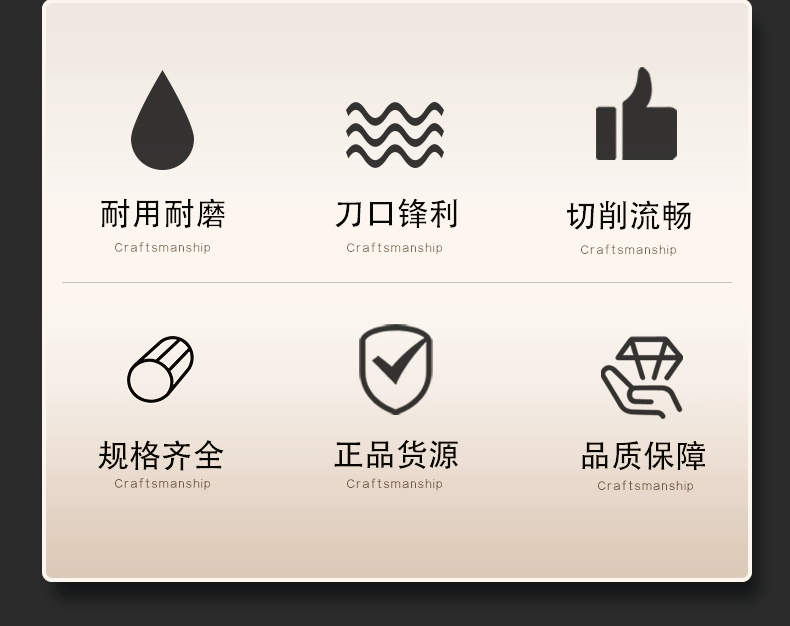 耐用耐磨
Craftsmanship

刀口锋利
Craftsmanship

切削流畅
Craftsmanship

规格齐全
Craftsmanship

正品货源
Craftsmanship

品质保障
Craftsmanship