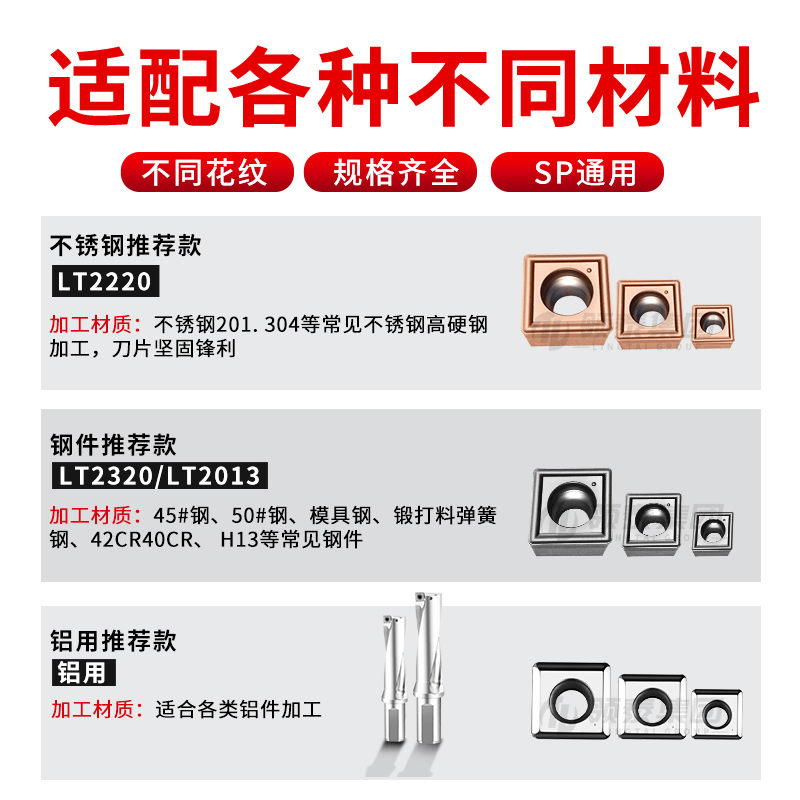 适配各种不同材料

不同花纹　规格齐全　SP通用

不锈钢推荐款
LT2220
加工材质：不锈钢201.304等常见不锈钢高硬钢加工，刀片坚固锋利

钢件推荐款
LT2320/LT2013
加工材质：45#钢、50#钢、模具钢、锻打料弹簧钢、42CR40CR、H13等常见钢件

铝用推荐款
铝用
加工材质：适合各类铝件加工