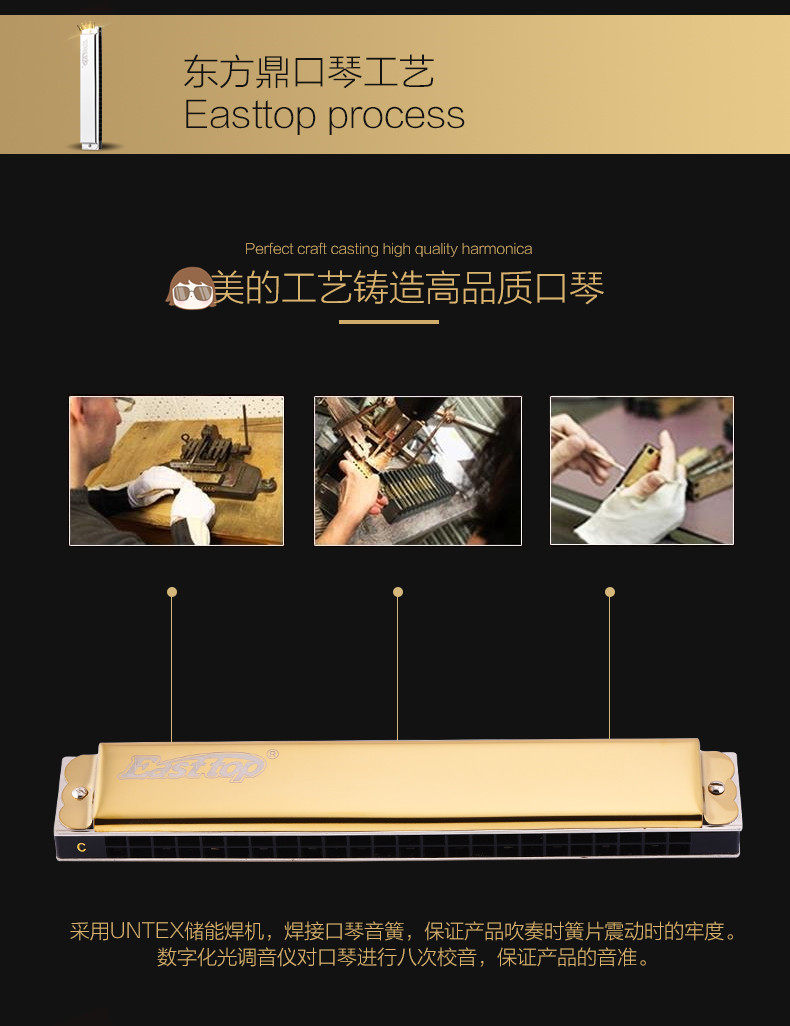 东方鼎口琴工艺
Easttop process

Perfect craft casting high quality harmonica
美的工艺铸造高品质口琴

Easttop®

C

采用UNTEX储能焊机，焊接口琴音簧，保证产品吹奏时簧片震动时的牢度。
数字化光调音仪对口琴进行八次校音，保证产品的音准。