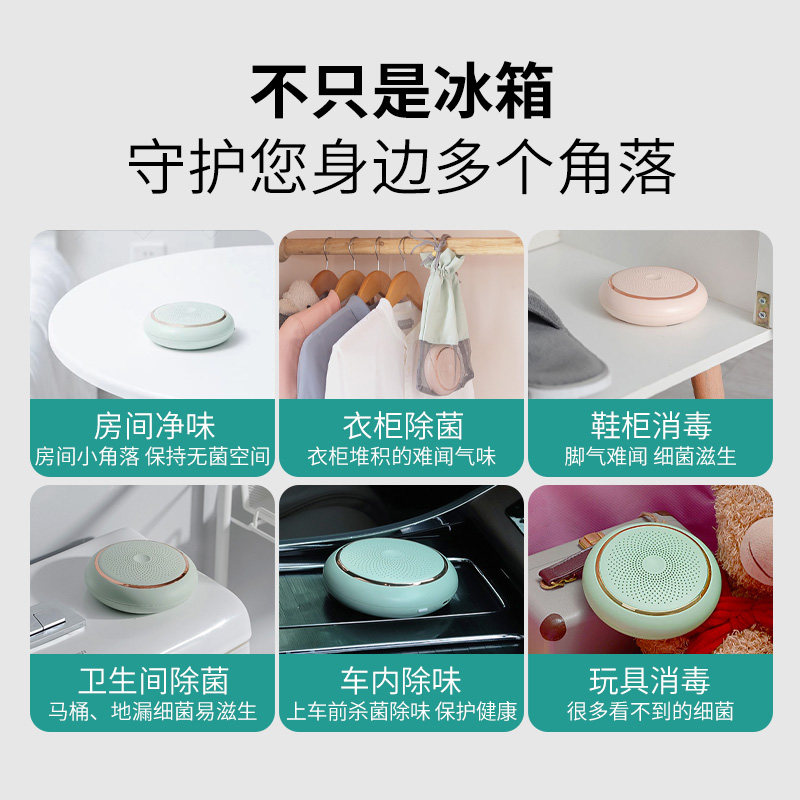 不只是冰箱
守护您身边多个角落

房间净味
房间小角落 保持无菌空间

衣柜除菌
衣柜堆积的难闻气味

鞋柜消毒
脚气难闻 细菌滋生

卫生间除菌
马桶、地漏细菌易滋生

车内除味
上车前杀菌除味 保护健康

玩具消毒
很多看不到的细菌