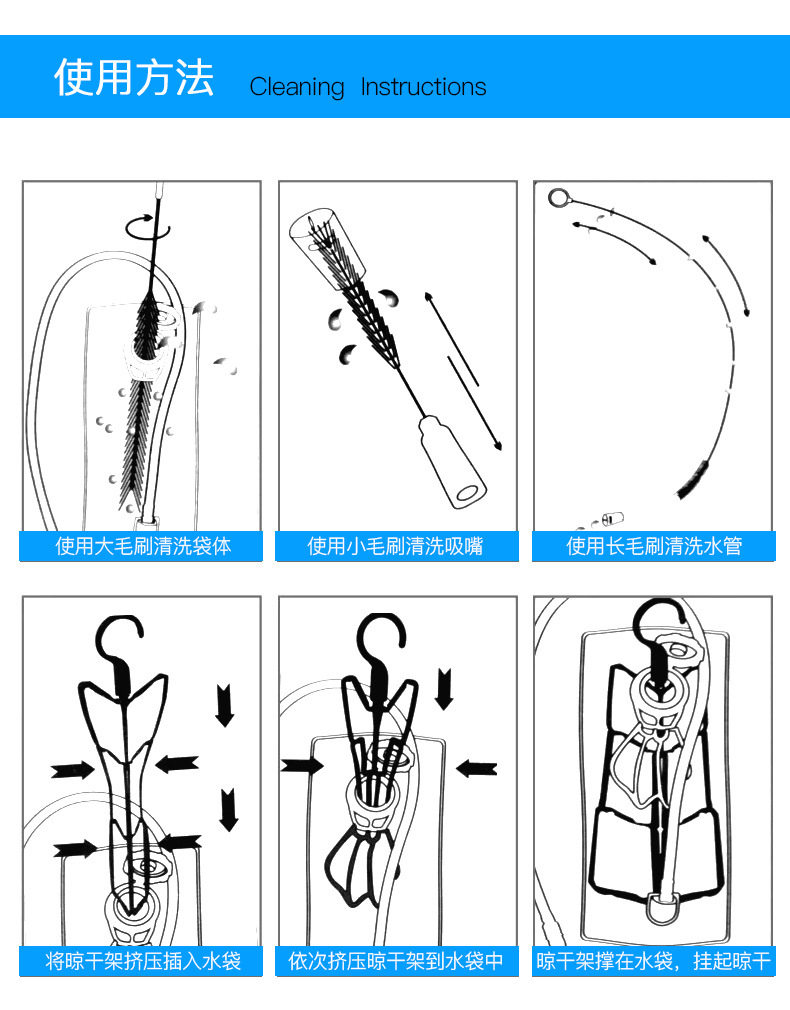 使用方法 Cleaning Instructions

使用大毛刷清洗袋体

使用小毛刷清洗吸嘴

使用长毛刷清洗水管

将晾干架挤压插入水袋

依次挤压晾干架到水袋中

晾干架撑在水袋，挂起晾干