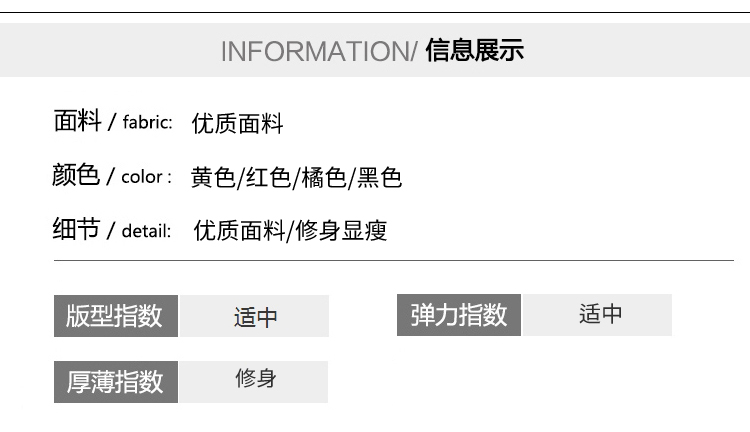 INFORMATION/ 信息展示

面料 / fabric: 优质面料

颜色 / color : 黄色/红色/橘色/黑色

细节 / detail: 优质面料/修身显瘦

版型指数 适中

弹力指数 适中

厚薄指数 修身