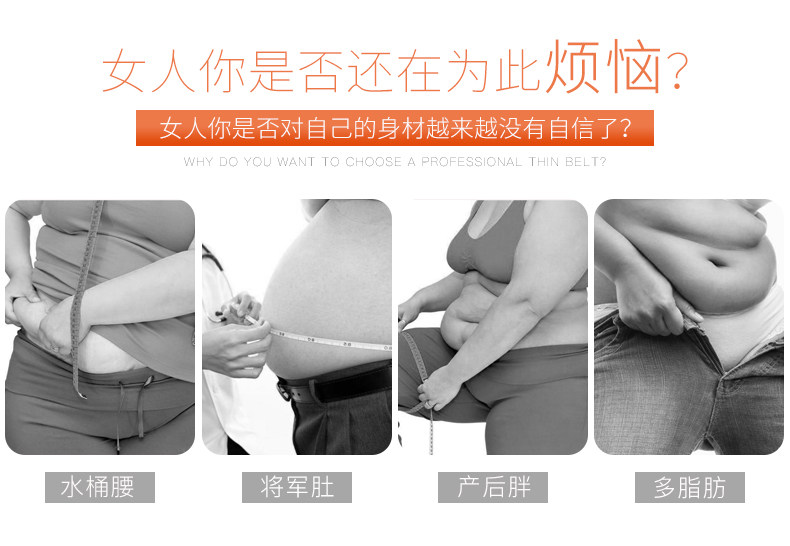 女人你是否还在为此烦恼?

女人你是否对自己的身材越来越没有自信了?

WHY DO YOU WANT TO CHOOSE A PROFESSIONAL THIN BELT?

水桶腰

将军肚

产后胖

多脂肪