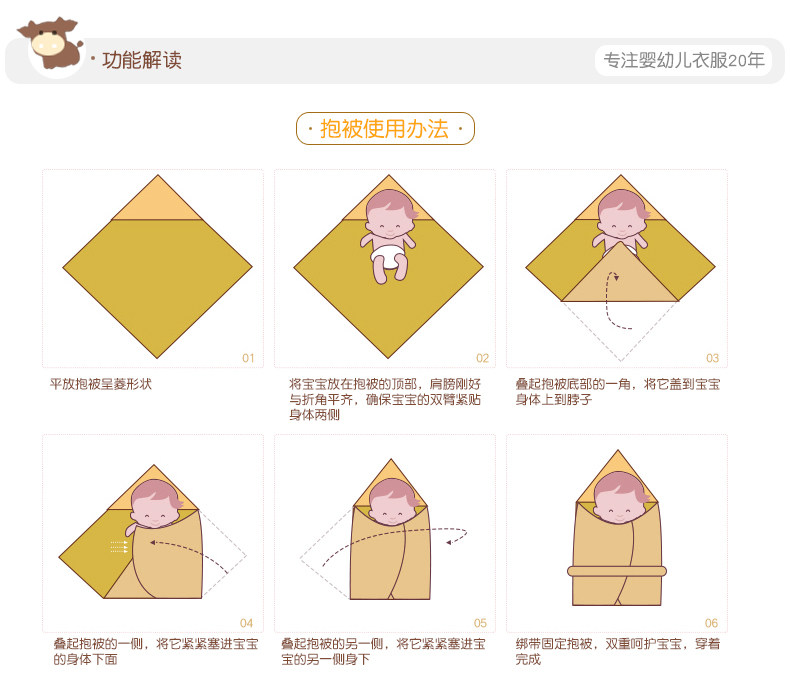 · 功能解读

专注婴幼儿衣服20年

· 抱被使用办法 ·

01

平放抱被呈菱形状

02

将宝宝放在抱被的顶部，肩膀刚好与折角平齐，确保宝宝的双臂紧贴身体两侧

03

叠起抱被底部的一角，将它盖到宝宝身体上到脖子

04

叠起抱被的一侧，将它紧紧塞进宝宝的身体下面

05

叠起抱被的另一侧，将它紧紧塞进宝宝的另一侧身下

06

绑带固定抱被，双重呵护宝宝，穿着完成