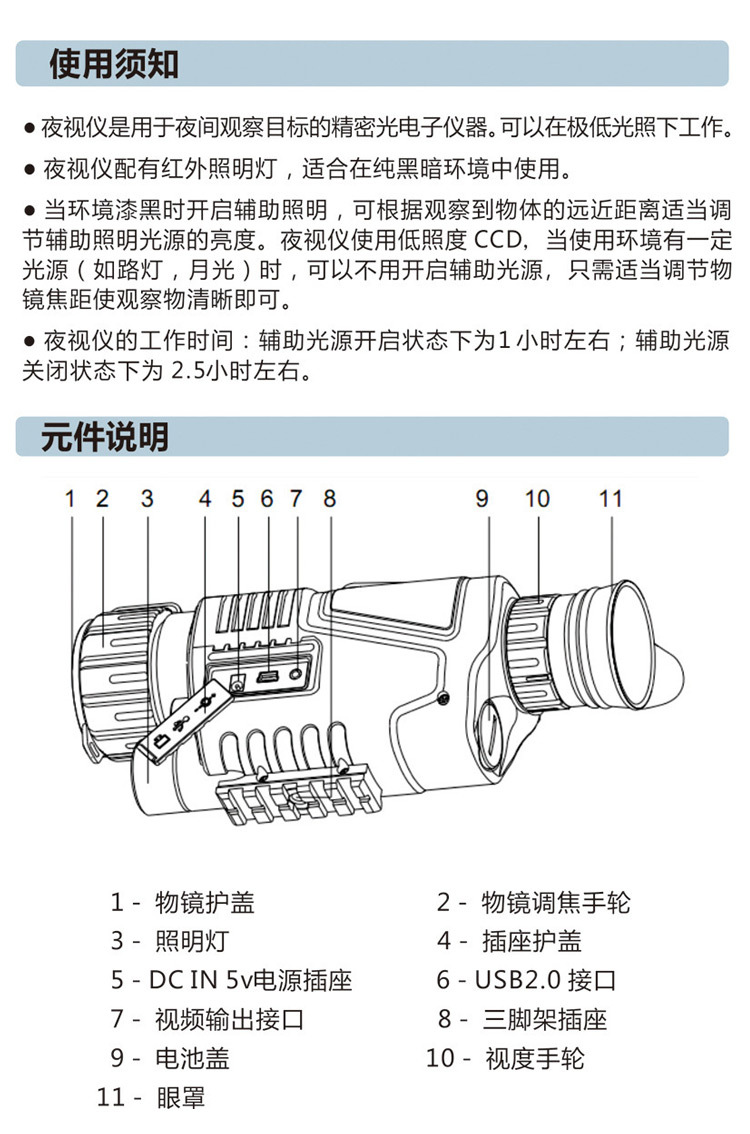 使用须知

● 夜视仪是用于夜间观察目标的精密光电子仪器。可以在极低光照下工作。

● 夜视仪配有红外照明灯，适合在纯黑暗环境中使用。

● 当环境漆黑时开启辅助照明，可根据观察到物体的远近距离适当调节辅助照明光源的亮度。夜视仪使用低照度 CCD，当使用环境有一定光源（如路灯，月光）时，可以不用开启辅助光源，只需适当调节物镜焦距使观察物清晰即可。

● 夜视仪的工作时间：辅助光源开启状态下为1小时左右；辅助光源关闭状态下为 2.5小时左右。

元件说明

1 2 3 4 5 6 7 8 9 10 11

1 - 物镜护盖
2 - 物镜调焦手轮
3 - 照明灯
4 - 插座护盖
5 - DC IN 5v电源插座
6 - USB2.0 接口
7 - 视频输出接口
8 - 三脚架插座
9 - 电池盖
10 - 视度手轮
11 - 眼罩