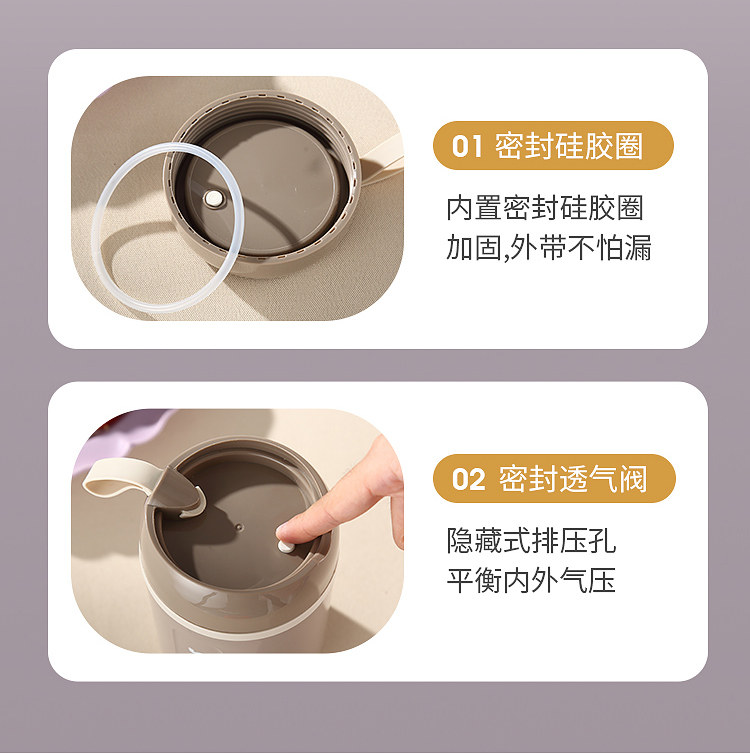 01 密封硅胶圈

内置密封硅胶圈
加固,外带不怕漏

02 密封透气阀

隐藏式排压孔
平衡内外气压