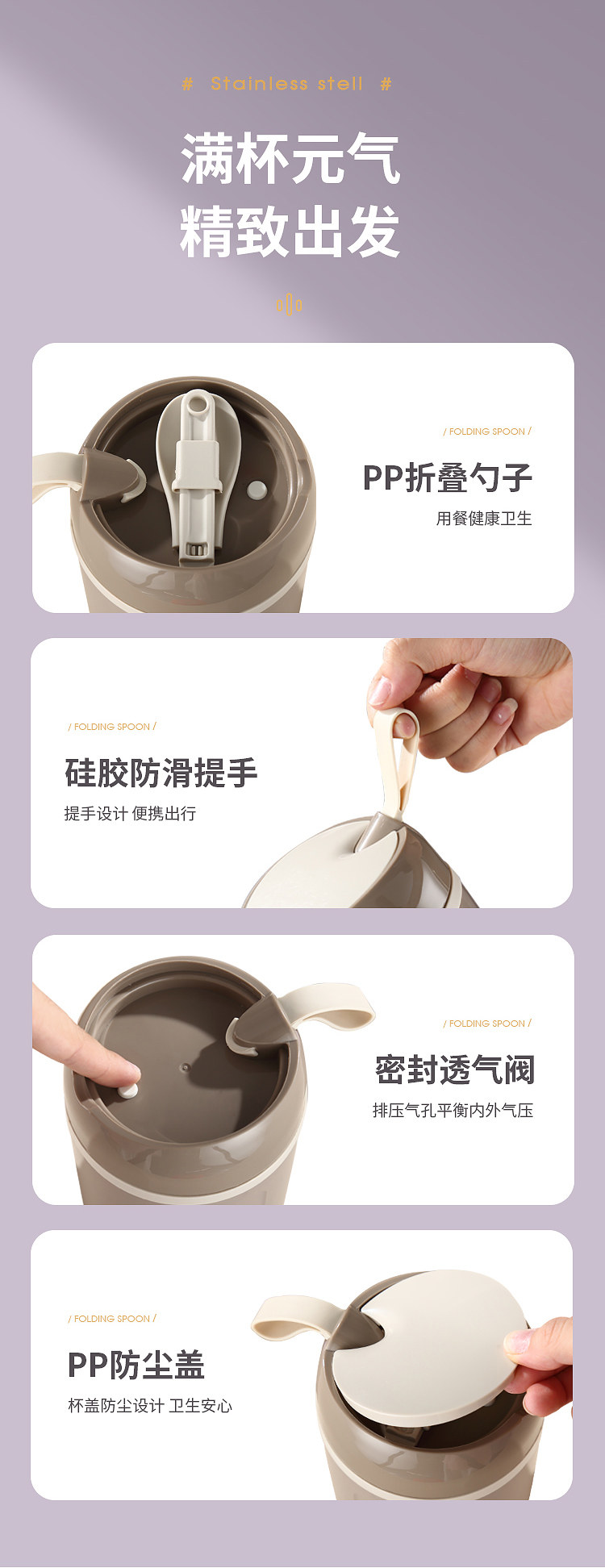 # Stainless stell #

满杯元气
精致出发

/ FOLDING SPOON /

PP折叠勺子

用餐健康卫生

/ FOLDING SPOON /

硅胶防滑提手

提手设计 便携出行

/ FOLDING SPOON /

密封透气阀

排压气孔平衡内外气压

/ FOLDING SPOON /

PP防尘盖

杯盖防尘设计 卫生安心