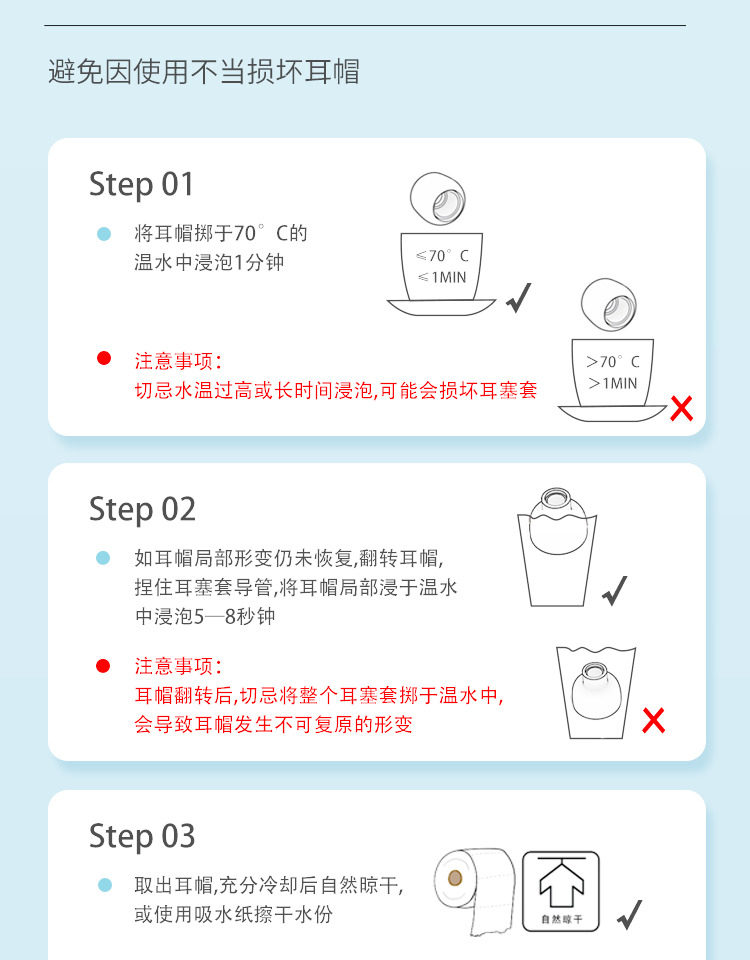 避免因使用不当损坏耳帽

Step 01

将耳帽掷于70°C的温水中浸泡1分钟

≤70°C
≤1MIN

注意事项：
切忌水温过高或长时间浸泡,可能会损坏耳塞套

>70°C
>1MIN

Step 02

如耳帽局部形变仍未恢复,翻转耳帽,捏住耳塞套导管,将耳帽局部浸于温水中浸泡5—8秒钟

注意事项：
耳帽翻转后,切忌将整个耳塞套掷于温水中,会导致耳帽发生不可复原的形变

Step 03

取出耳帽,充分冷却后自然晾干,或使用吸水纸擦干水份

自然晾干