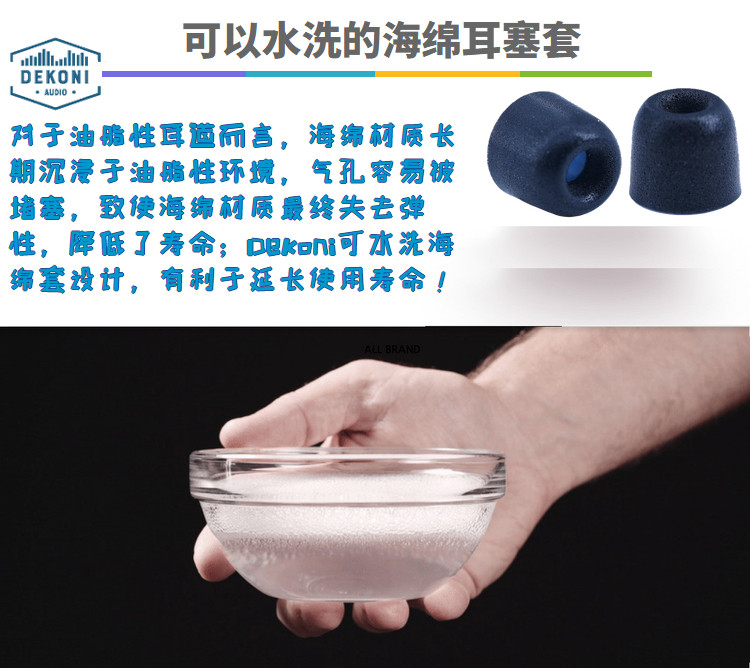 DEKONI AUDIO

可以水洗的海绵耳塞套

对于油脂性耳道而言，海绵材质长期沉浸于油脂性环境，气孔容易被堵塞，致使海绵材质最终失去弹性，降低了寿命；Dekoni可水洗海绵套设计，有利于延长使用寿命！

ALL BRAND