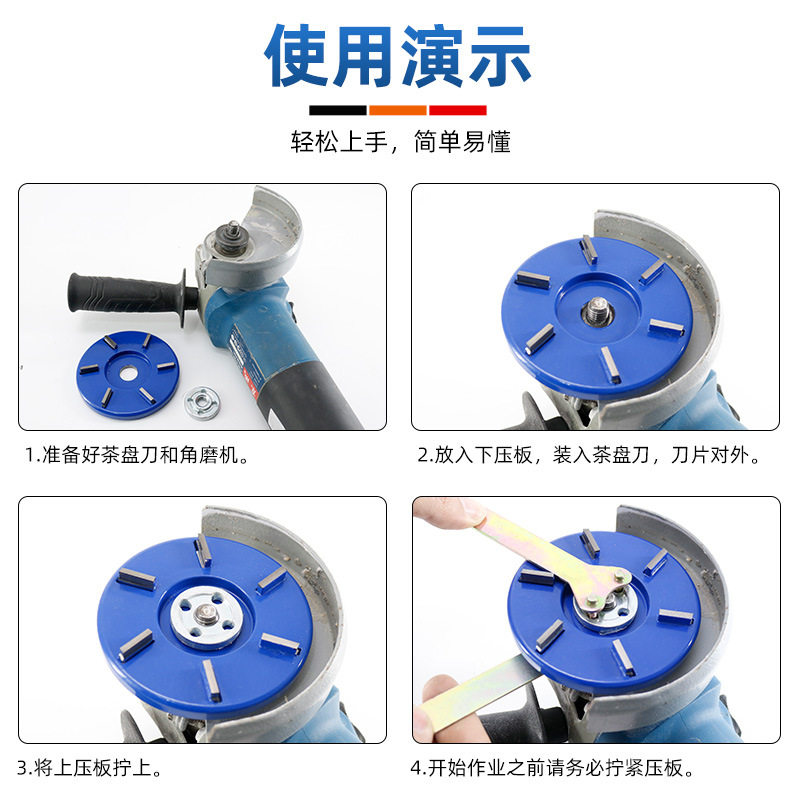 使用演示

轻松上手，简单易懂

1.准备好茶盘刀和角磨机。

2.放入下压板，装入茶盘刀，刀片对外。

3.将上压板拧上。

4.开始作业之前请务必拧紧压板。