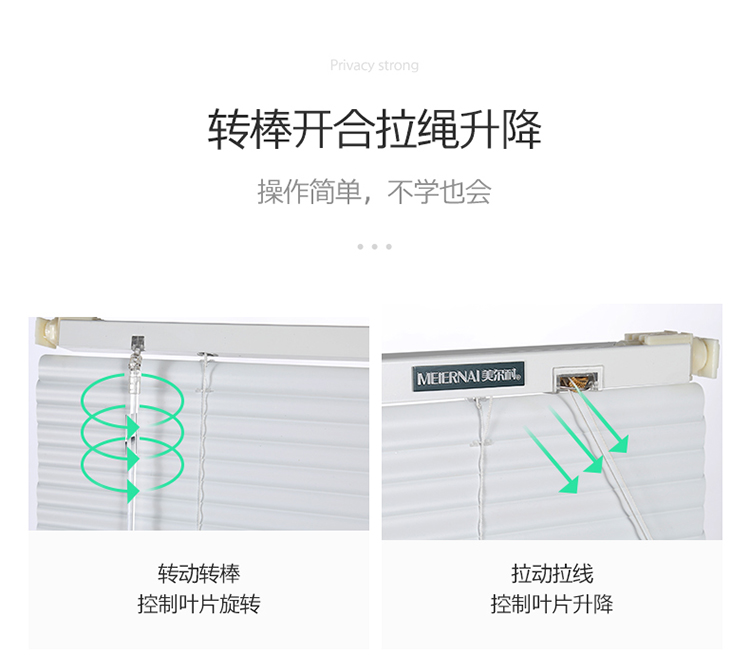 Privacy strong

转棒开合拉绳升降

操作简单，不学也会

MEIERNAI 美尔耐

转动转棒
控制叶片旋转

拉动拉线
控制叶片升降