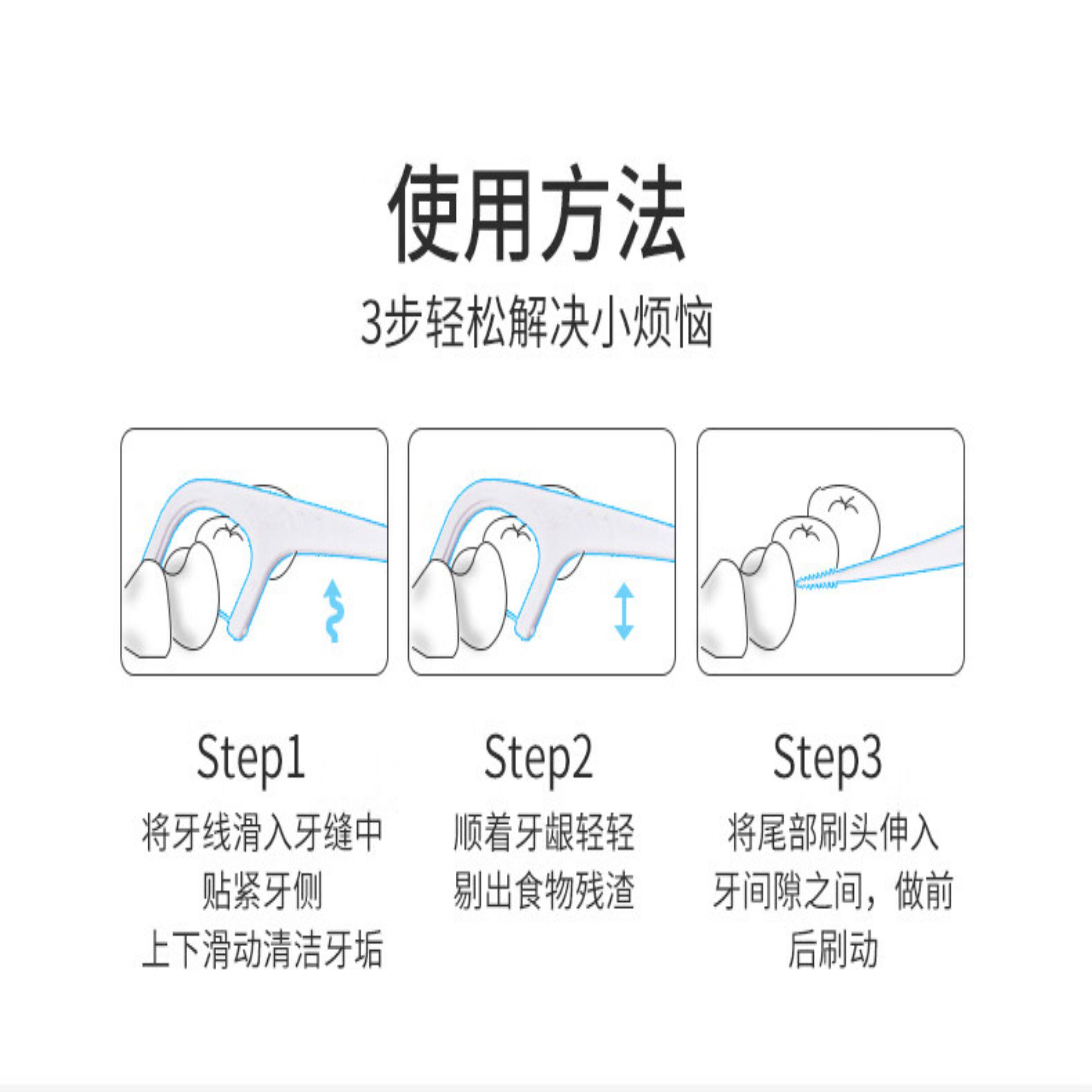 使用方法

3步轻松解决小烦恼

Step1

将牙线滑入牙缝中
贴紧牙侧
上下滑动清洁牙垢

Step2

顺着牙龈轻轻
剔出食物残渣

Step3

将尾部刷头伸入
牙间隙之间，做前
后刷动