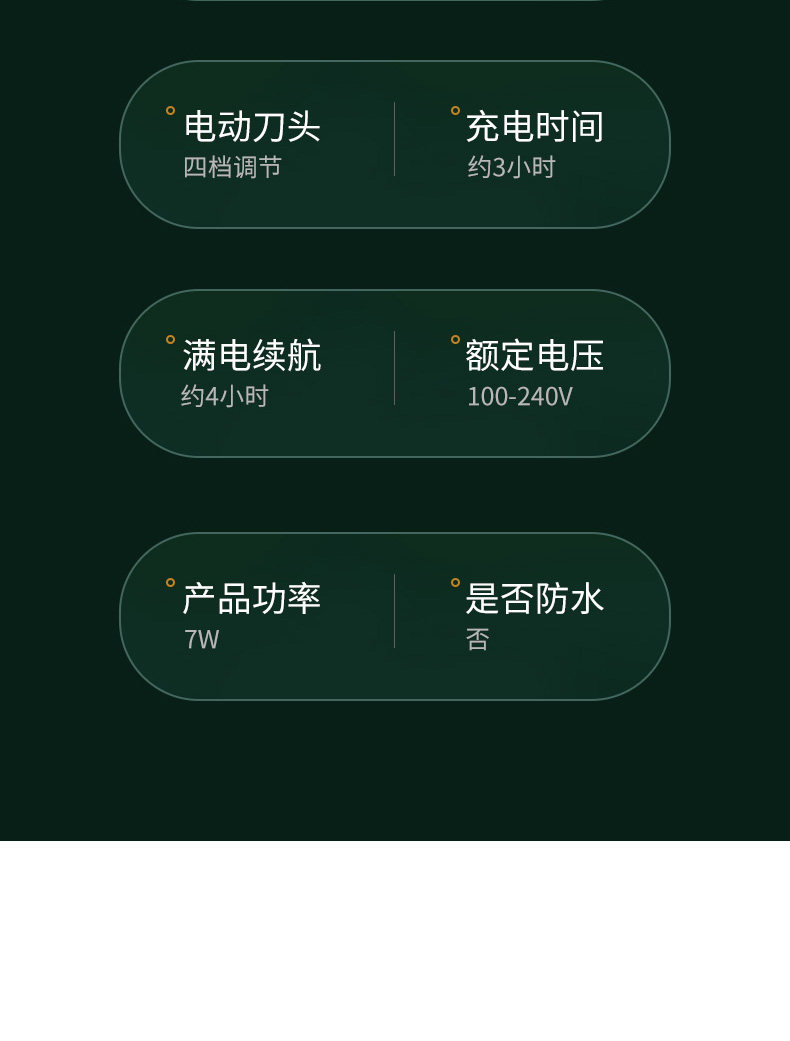 电动刀头
四档调节

充电时间
约3小时

满电续航
约4小时

额定电压
100-240V

产品功率
7W

是否防水
否